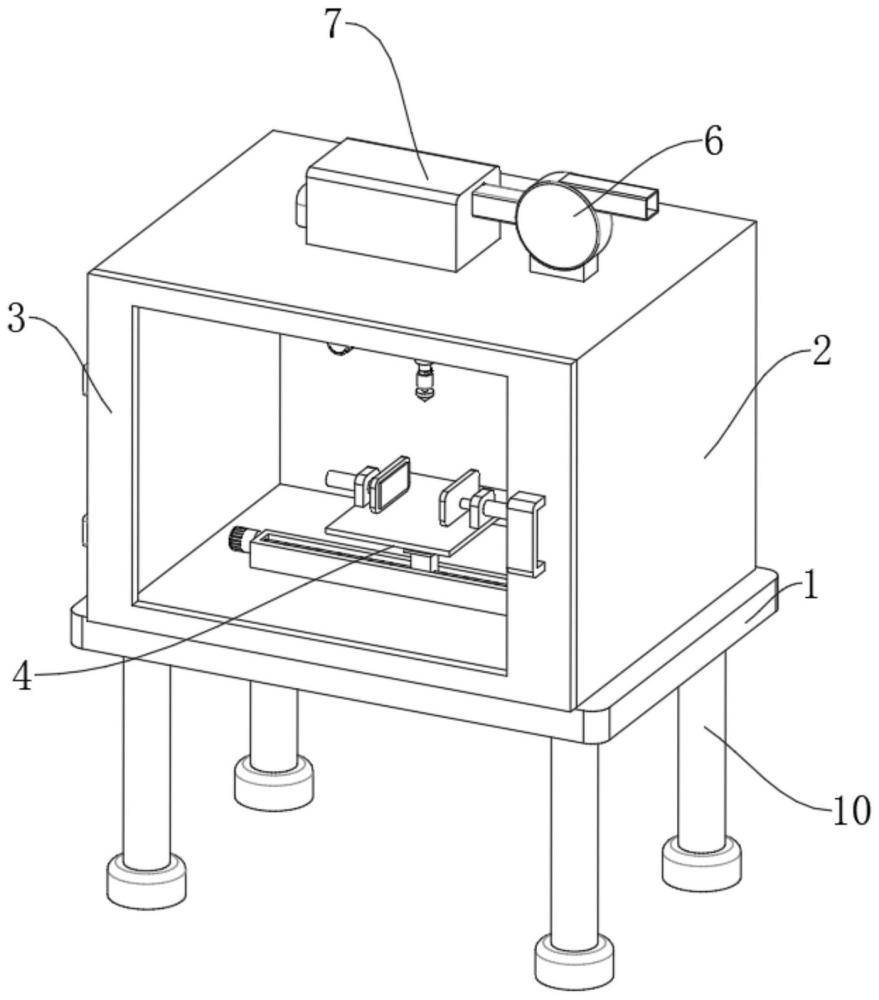 7
6
3
2
1
4
10