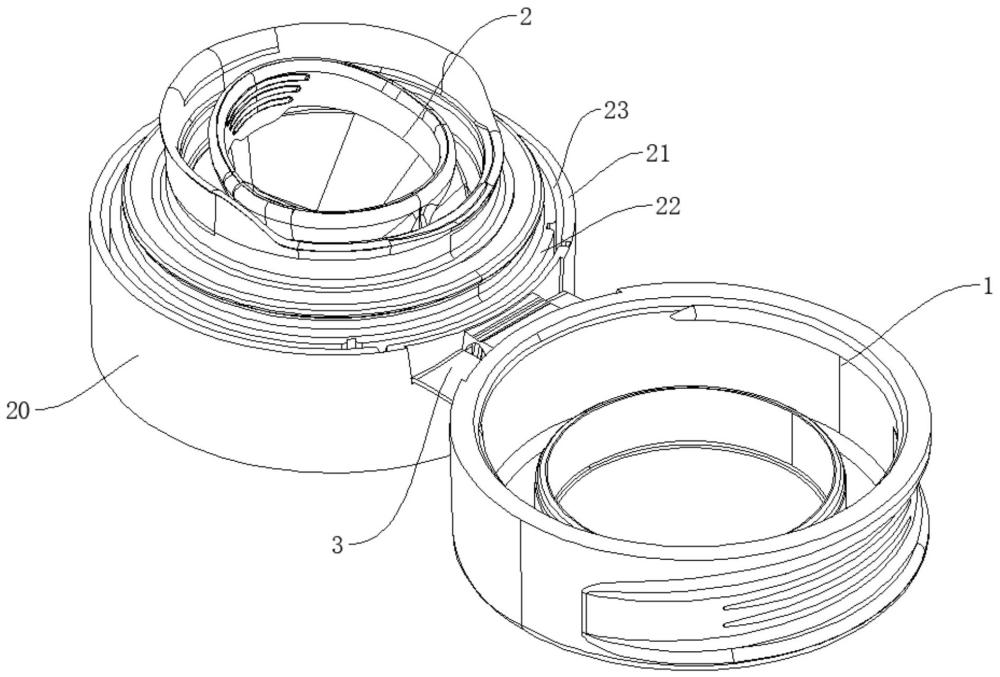 2
23
21
22
1
20
3