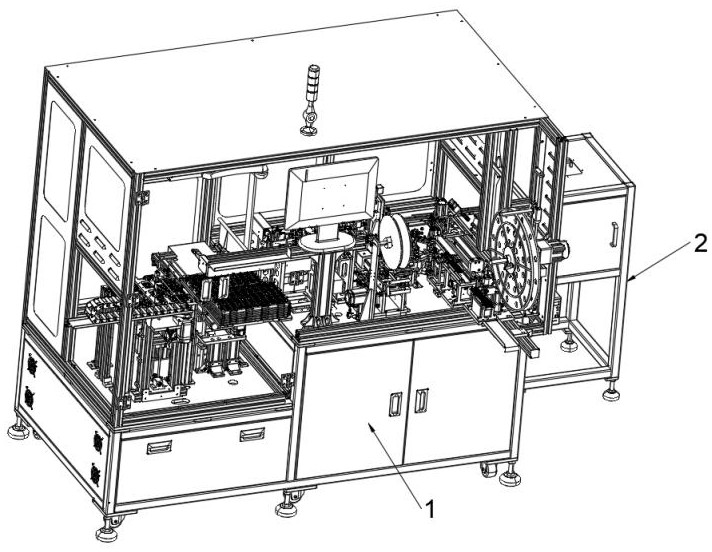 2

1