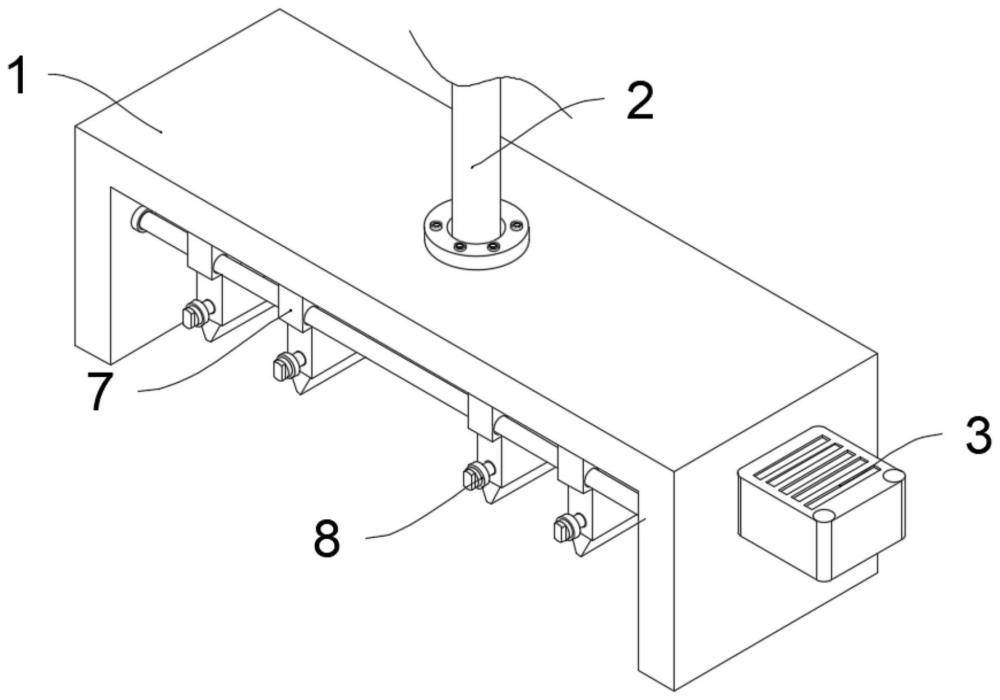 1
2
7
3
8