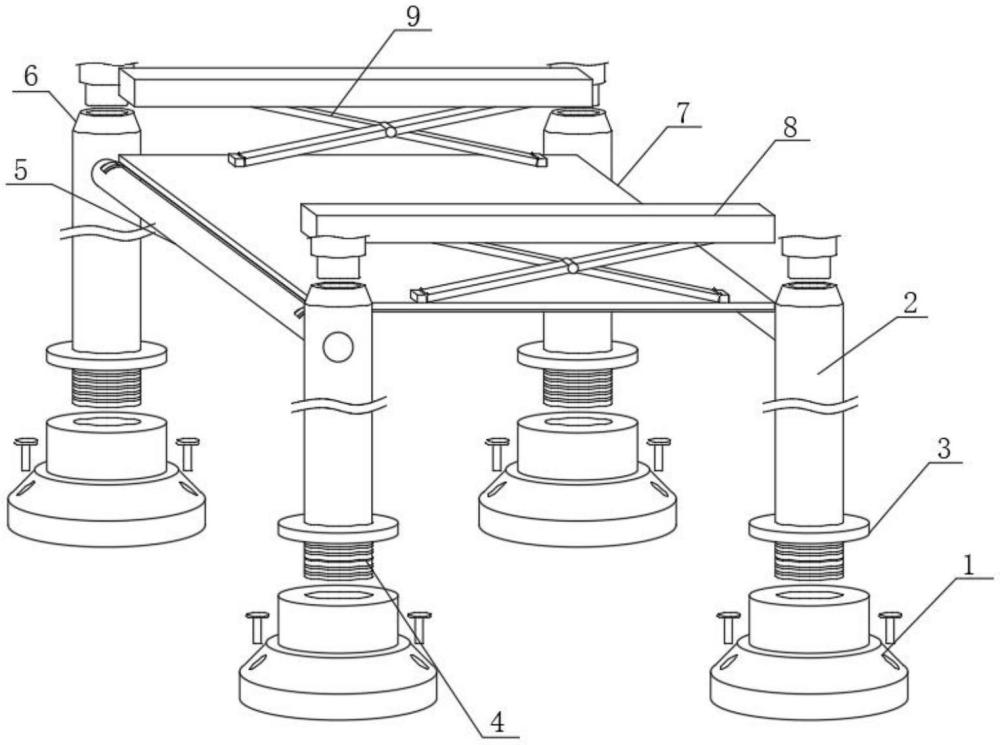 9
6
7
8
5
2
3
1
4