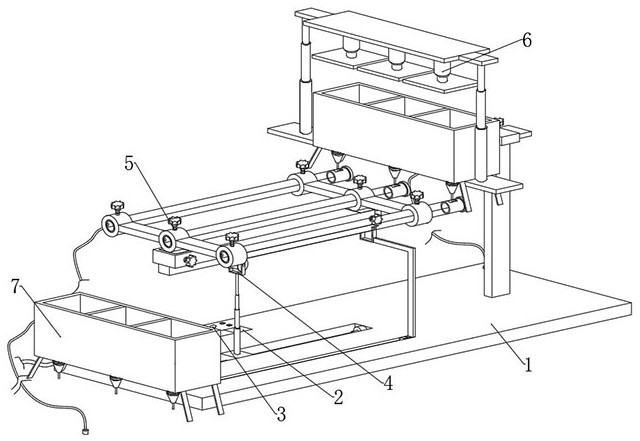 6
5
7
1
4
2
3