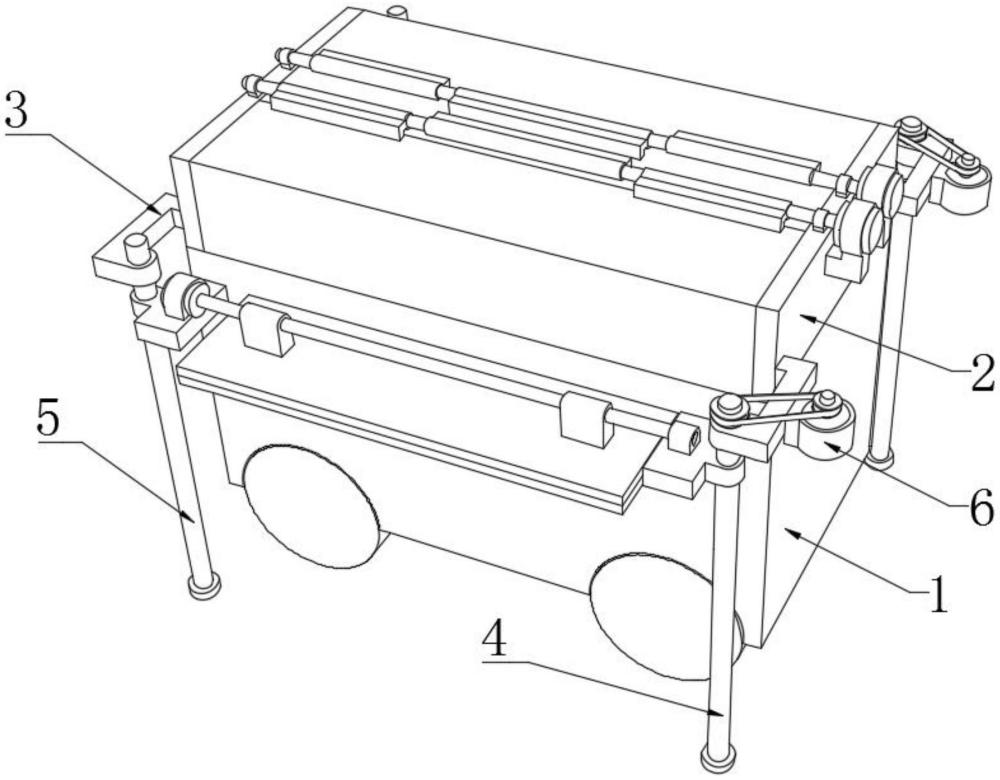 3
2
5
6
1
4