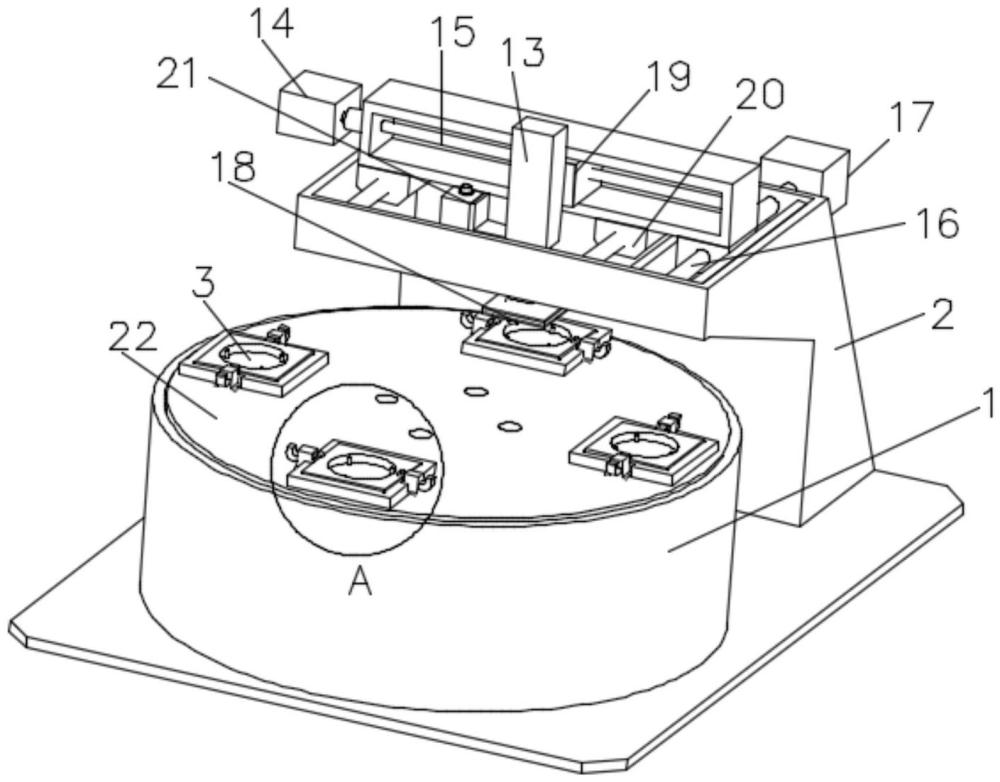 14
15
13
21
19
20
17
18
16
3
22
2
1
A