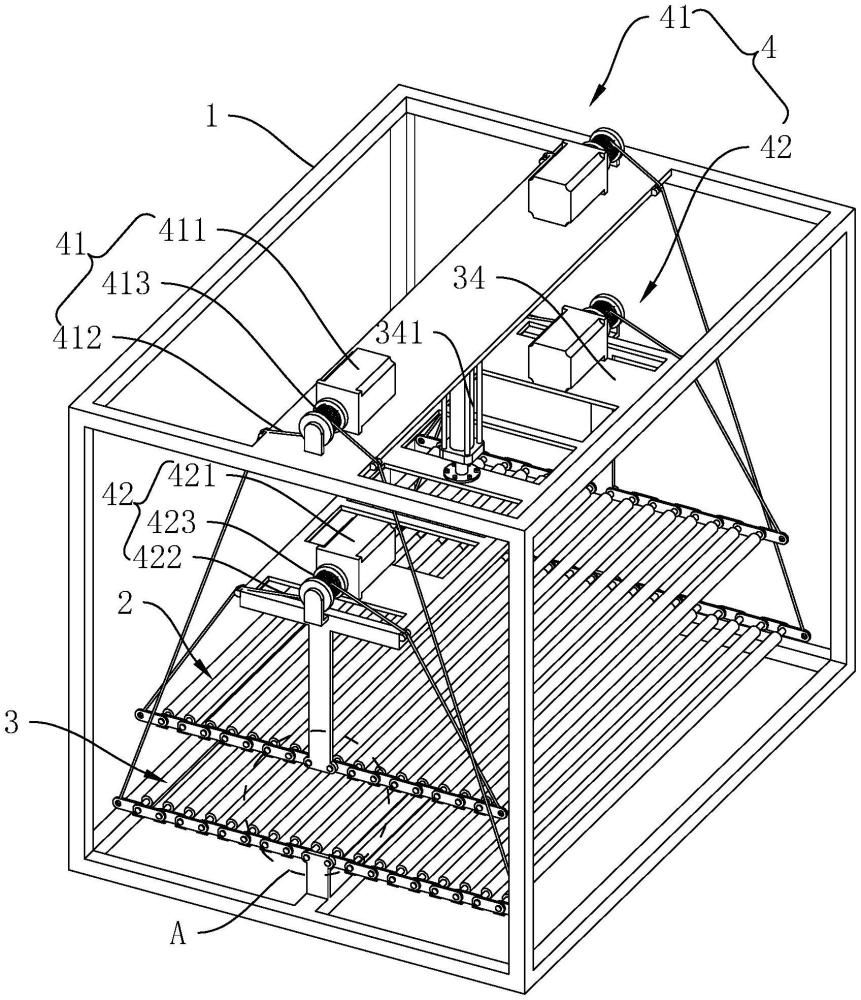 41
4
42
1
41
411
413
412
34
341
42
421
423
422
2
3
A