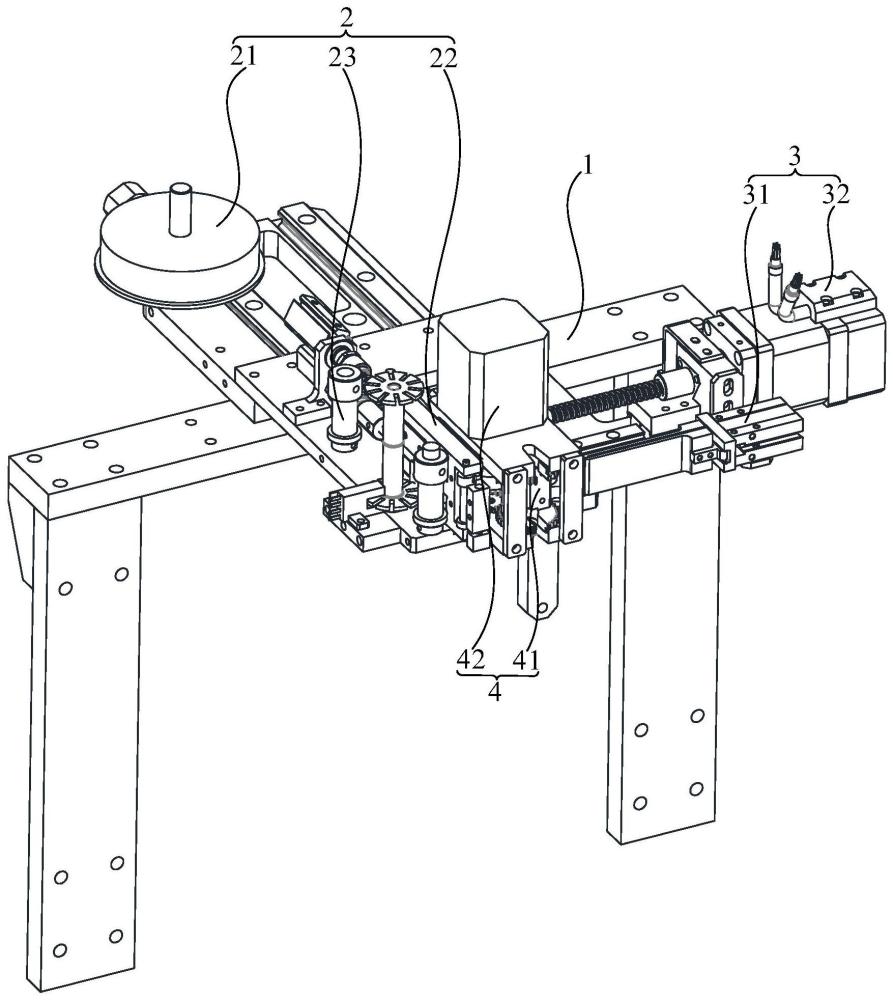 2
21
23
22
1
3
31
32
42
41
4