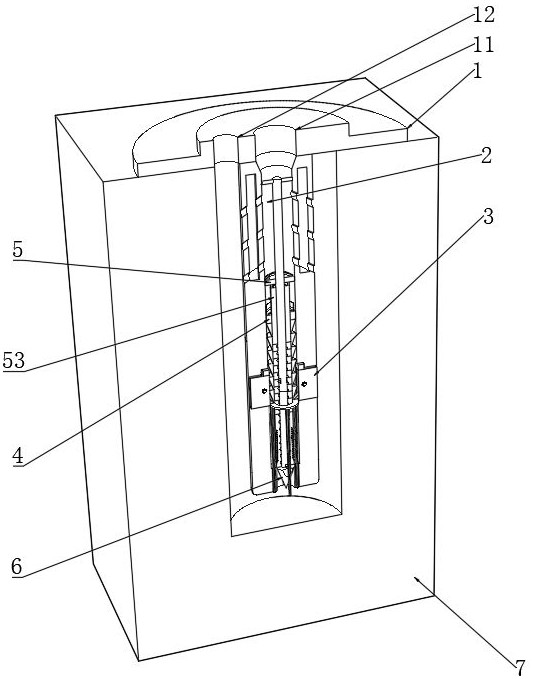 12
11
1
2
3
5
53
4
6
7