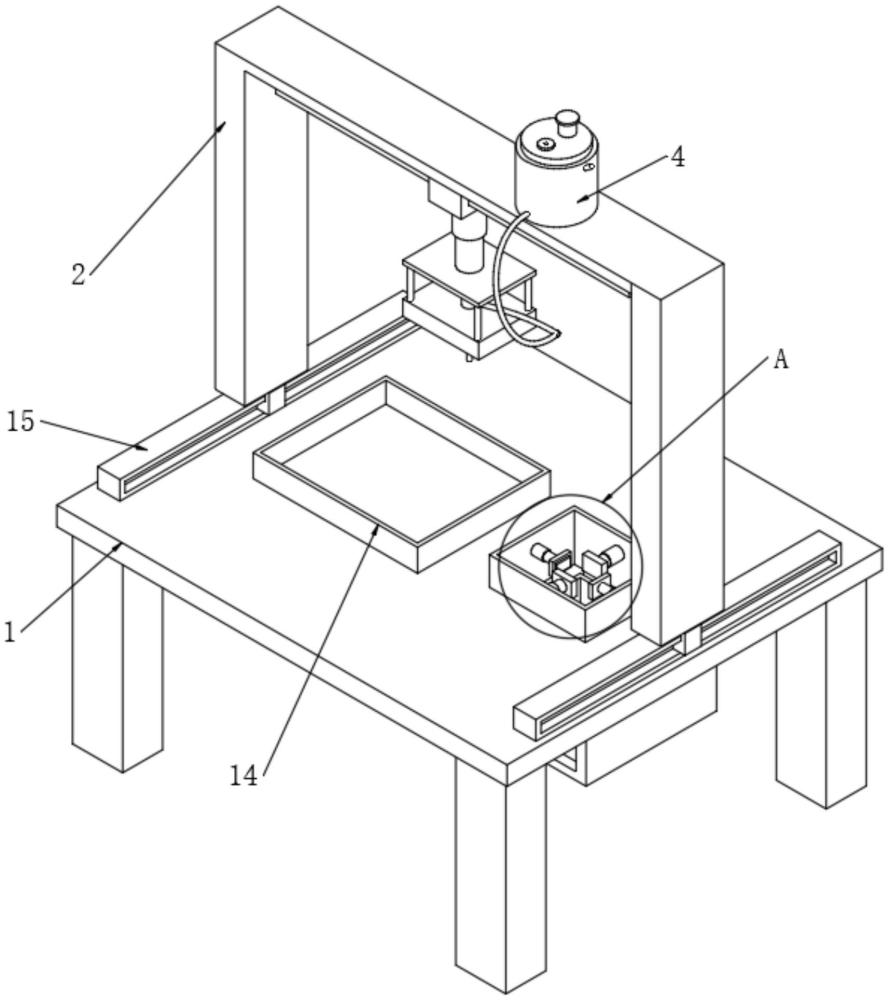 2
4
A
15
1
14