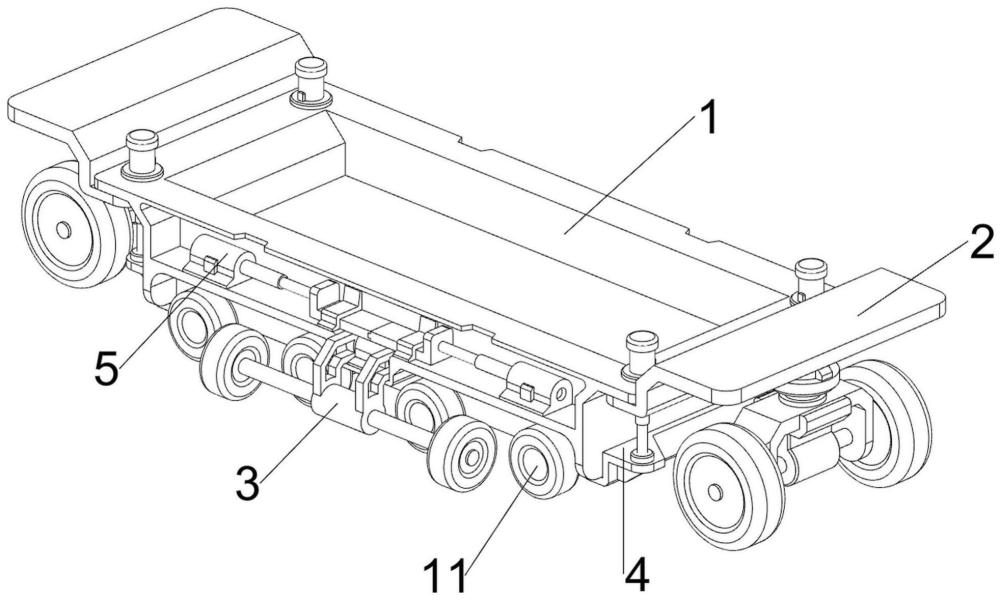 1
2
5
3
11
4