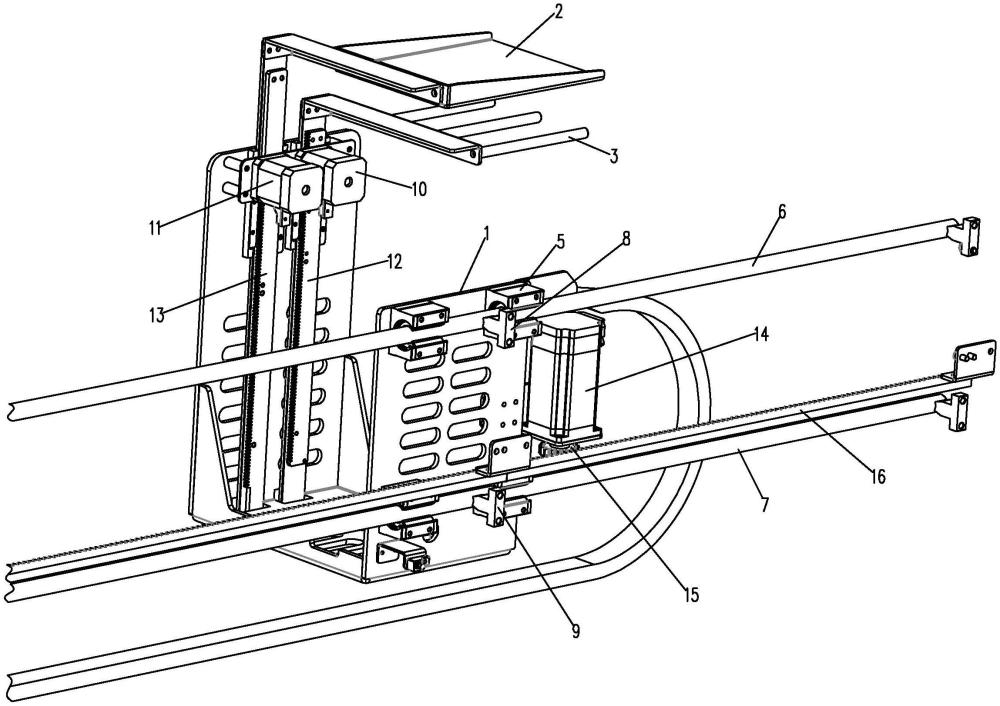 2
3
10
11
6
1
5
8
12
13
14
16
7
15
9