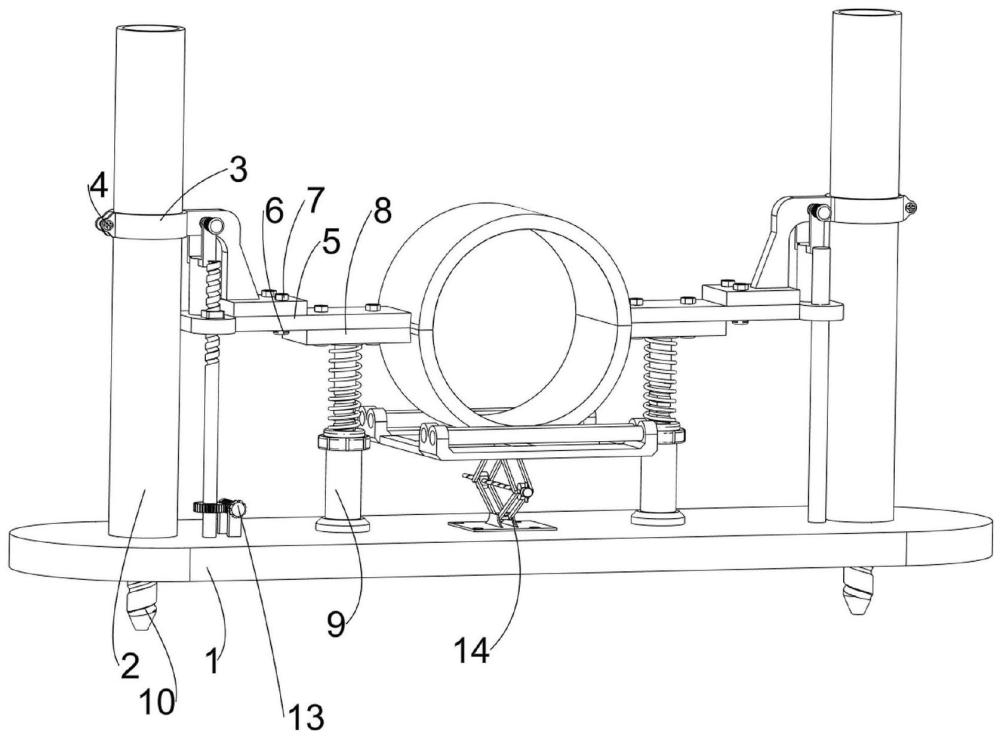 4
3
6
7
5
8
9
14
2
1
10
13