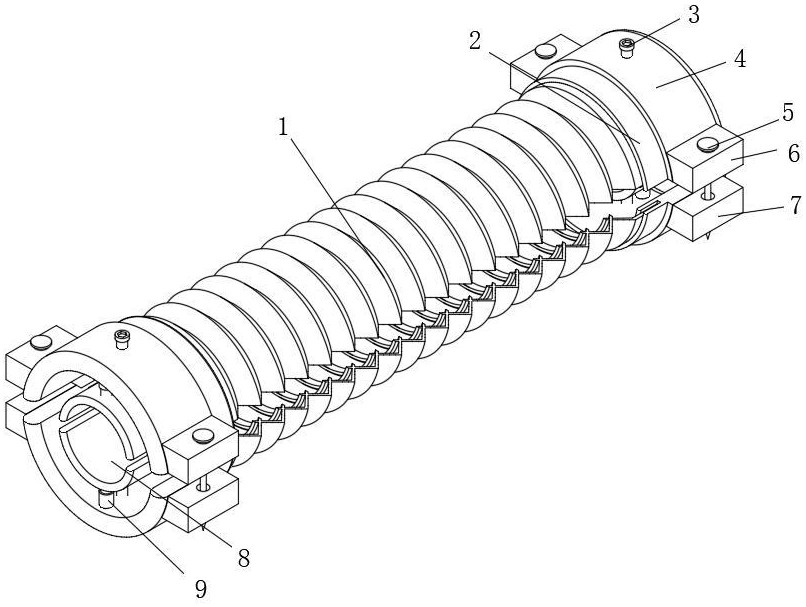 3
2
4
1
5
6
7
8
9