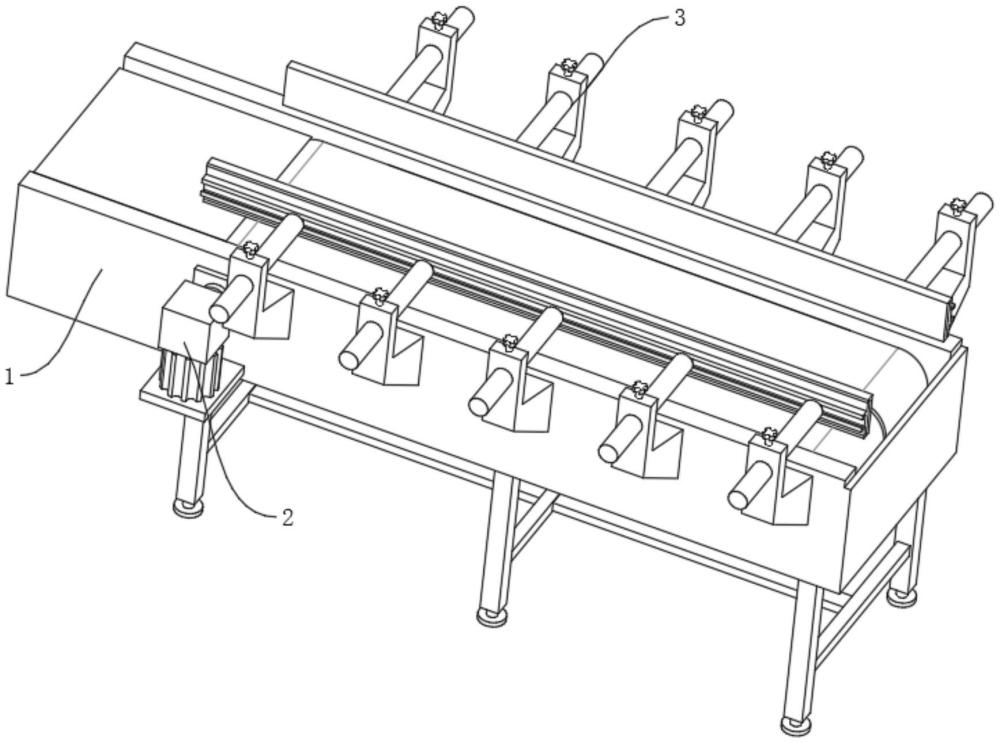 3

1

2