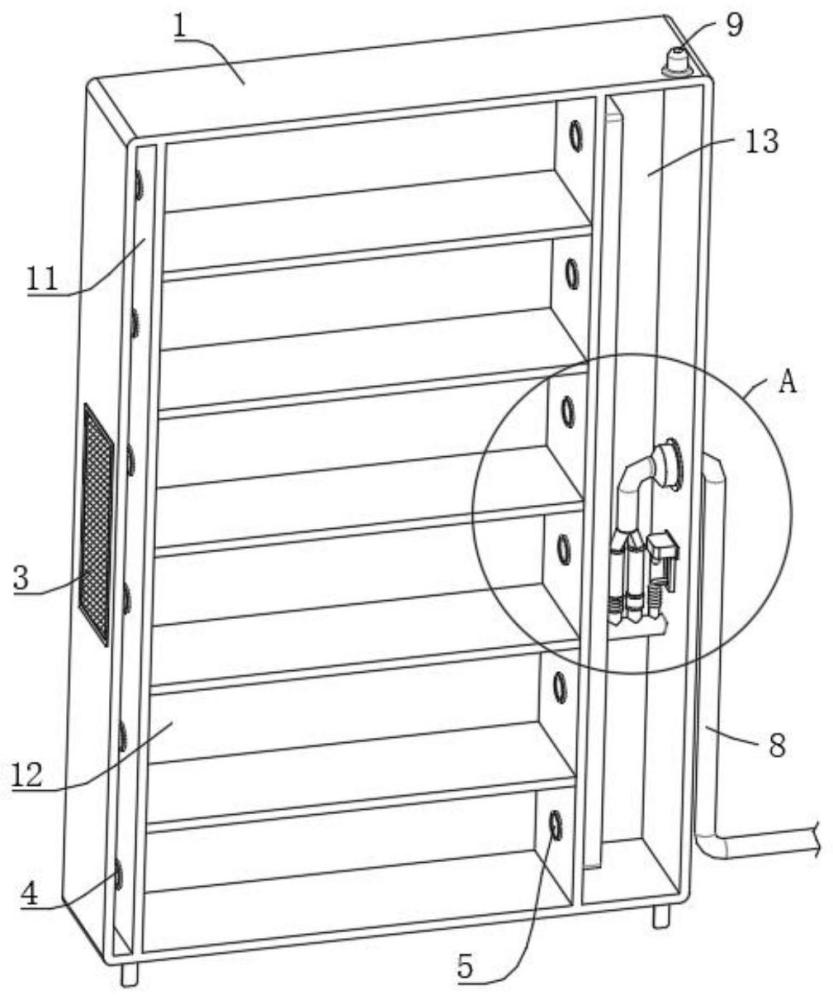 1
9
13
11
A
3
8
12
4
5