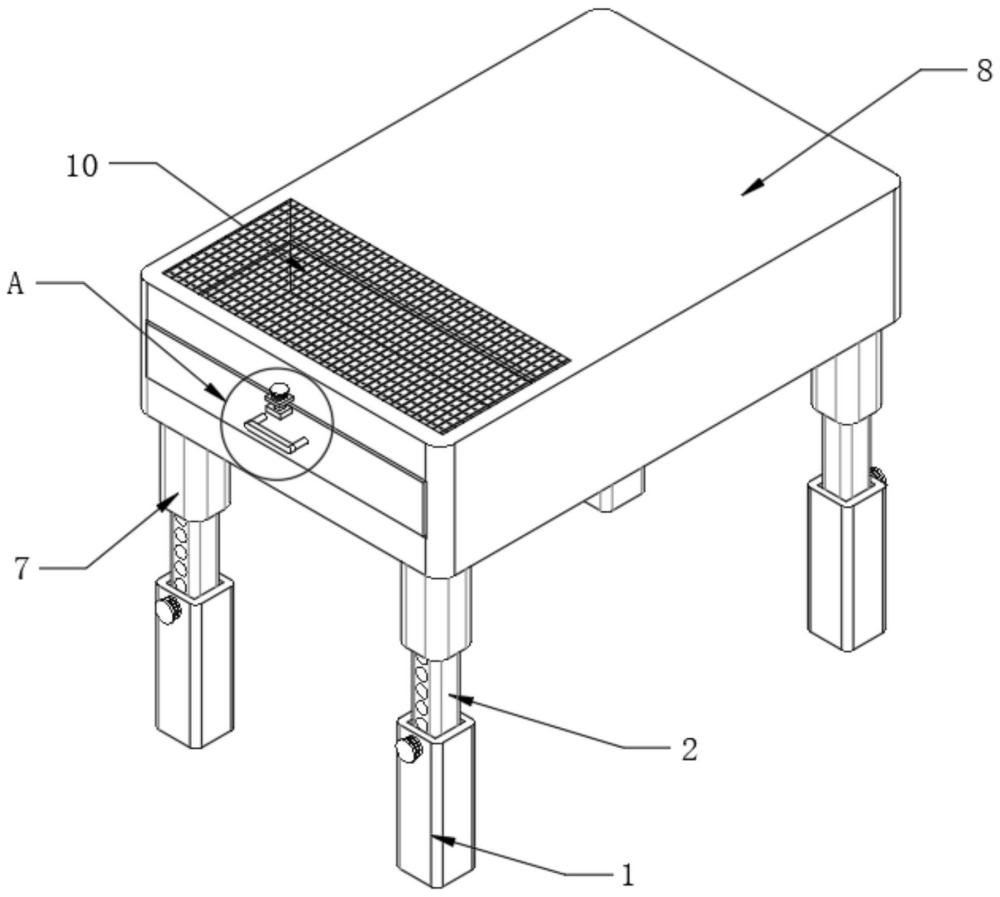 8
10
A
7
2
1