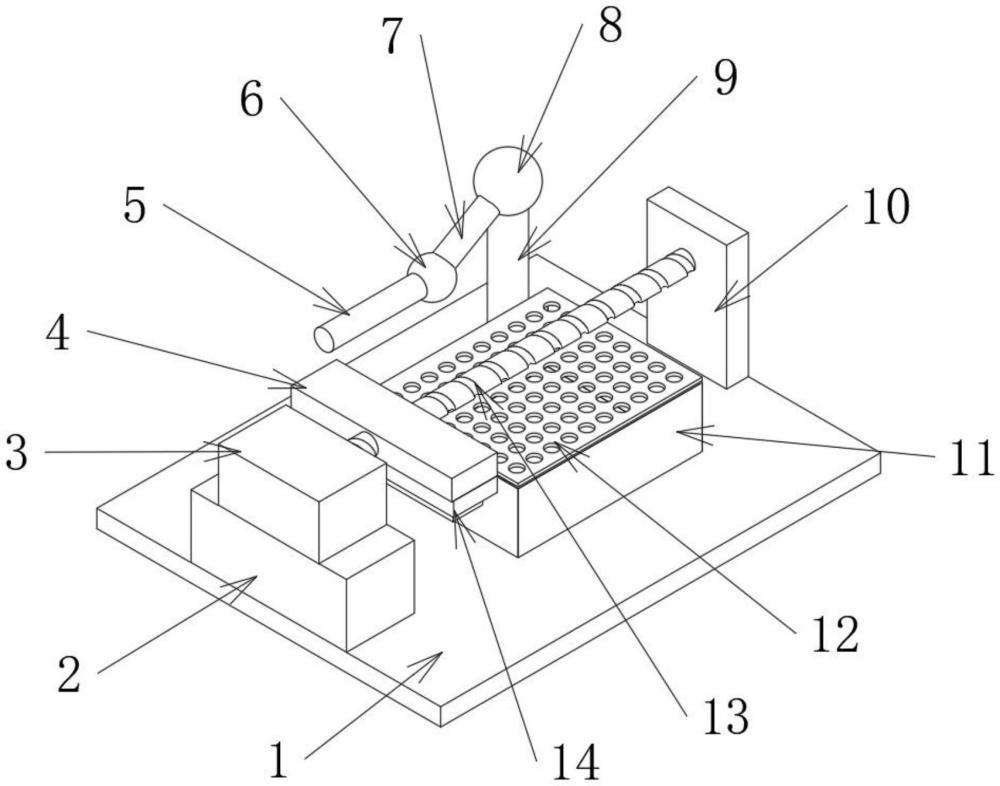 7
8
6
9
5
10
4
3
11
12
2
13
1
14