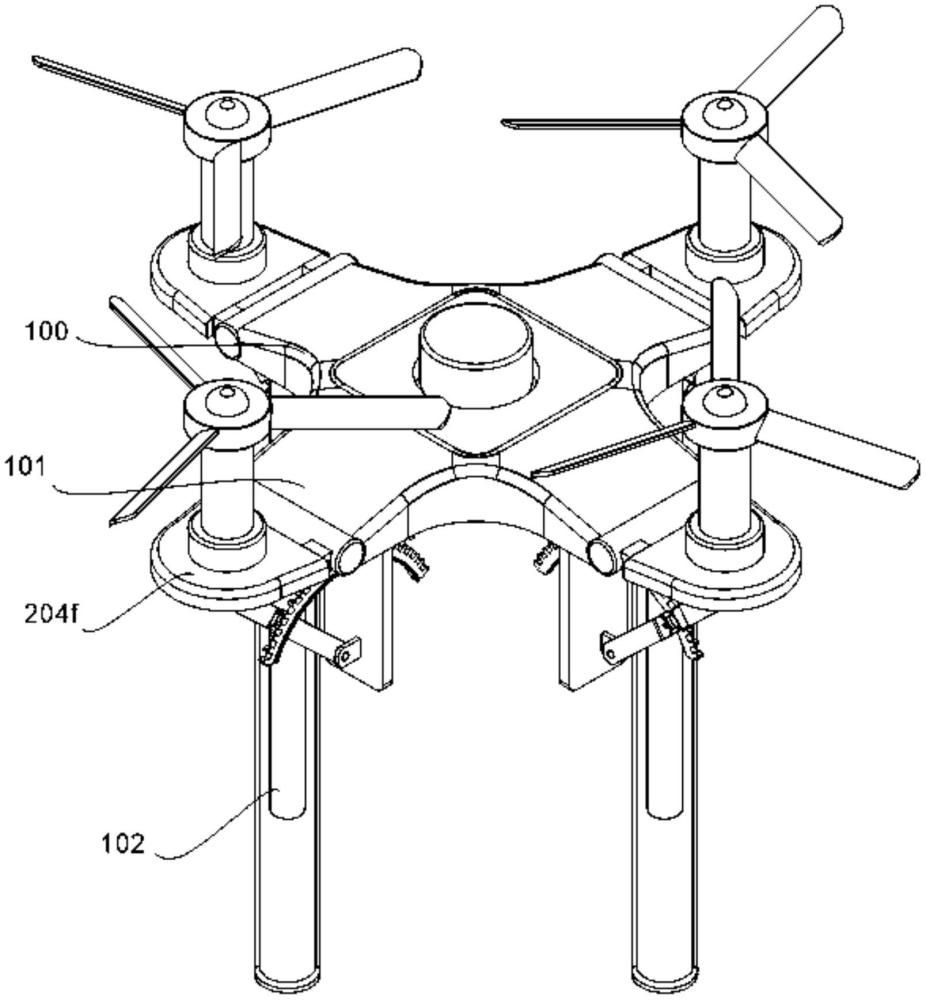 100

101

204f

102