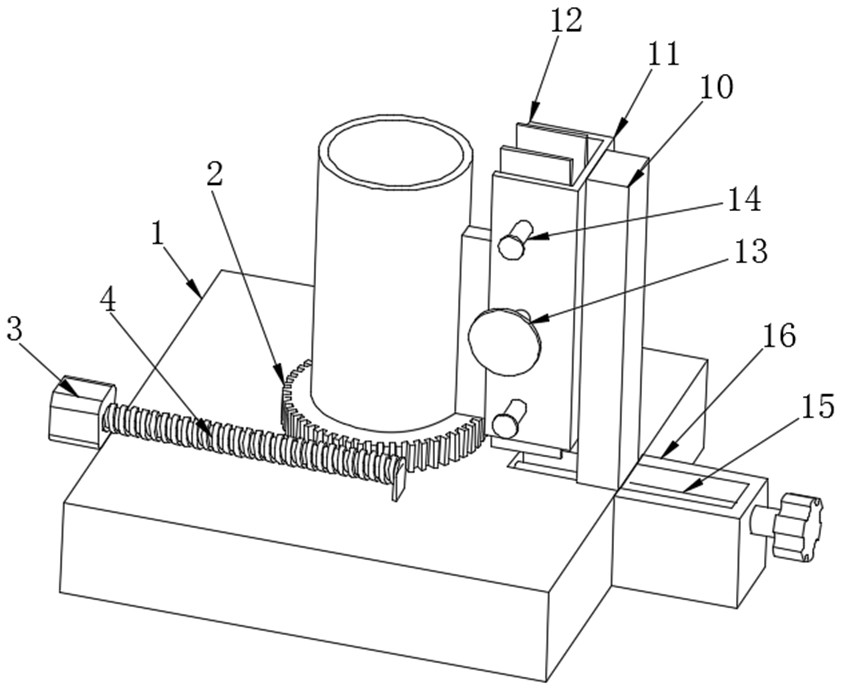 12
11
10
2
14
1
13
4
3
16
15