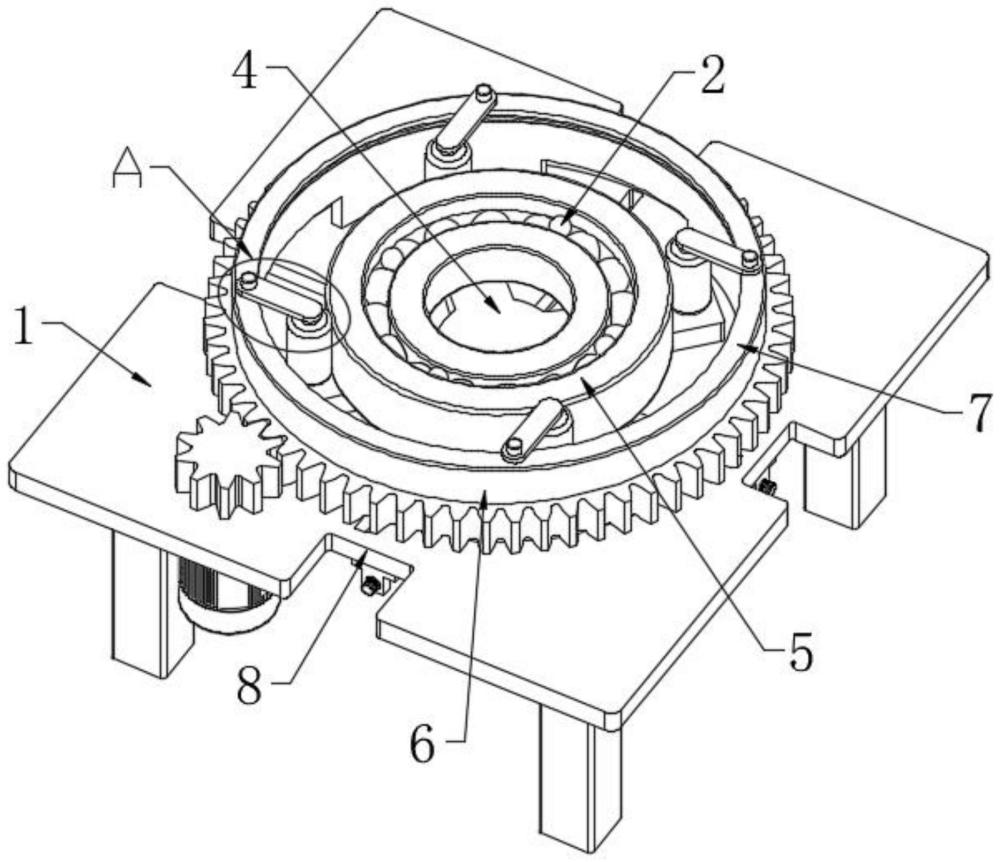 4
2
A
1
7
5
8
6