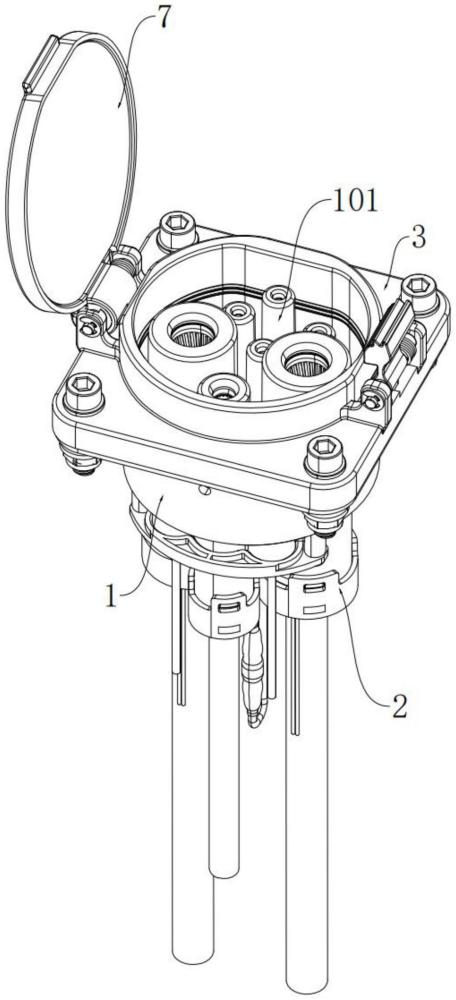 7
101
3
1
2