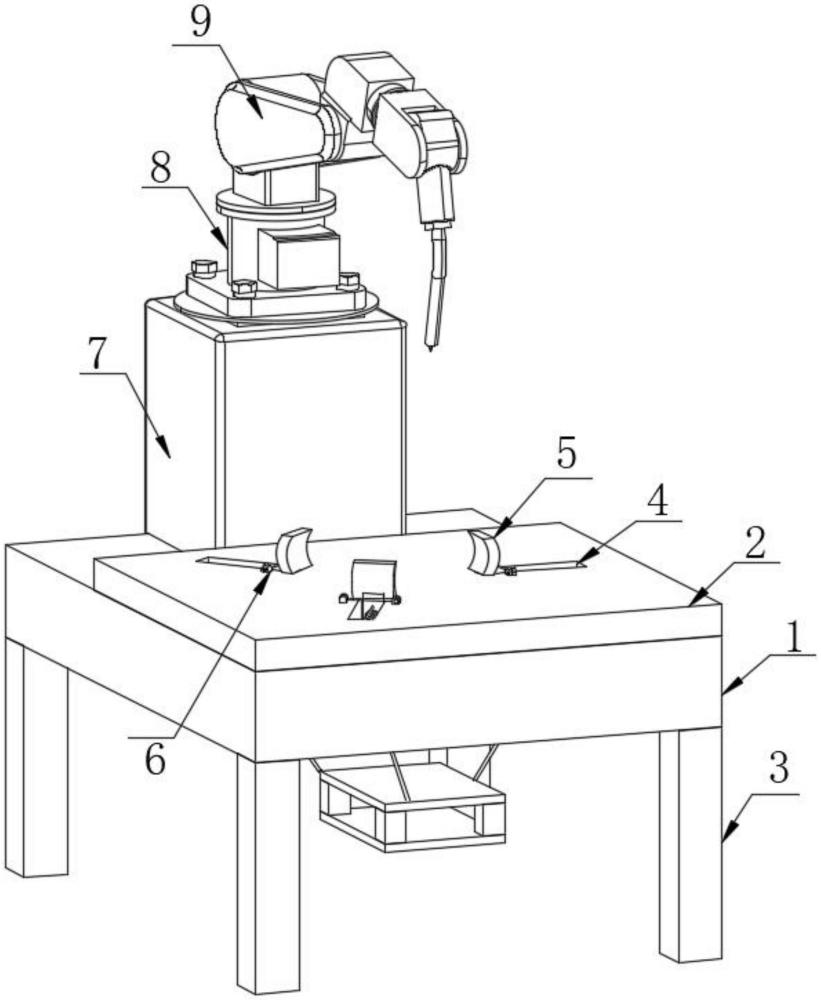 9
8
7
5
4
2
1
6
3