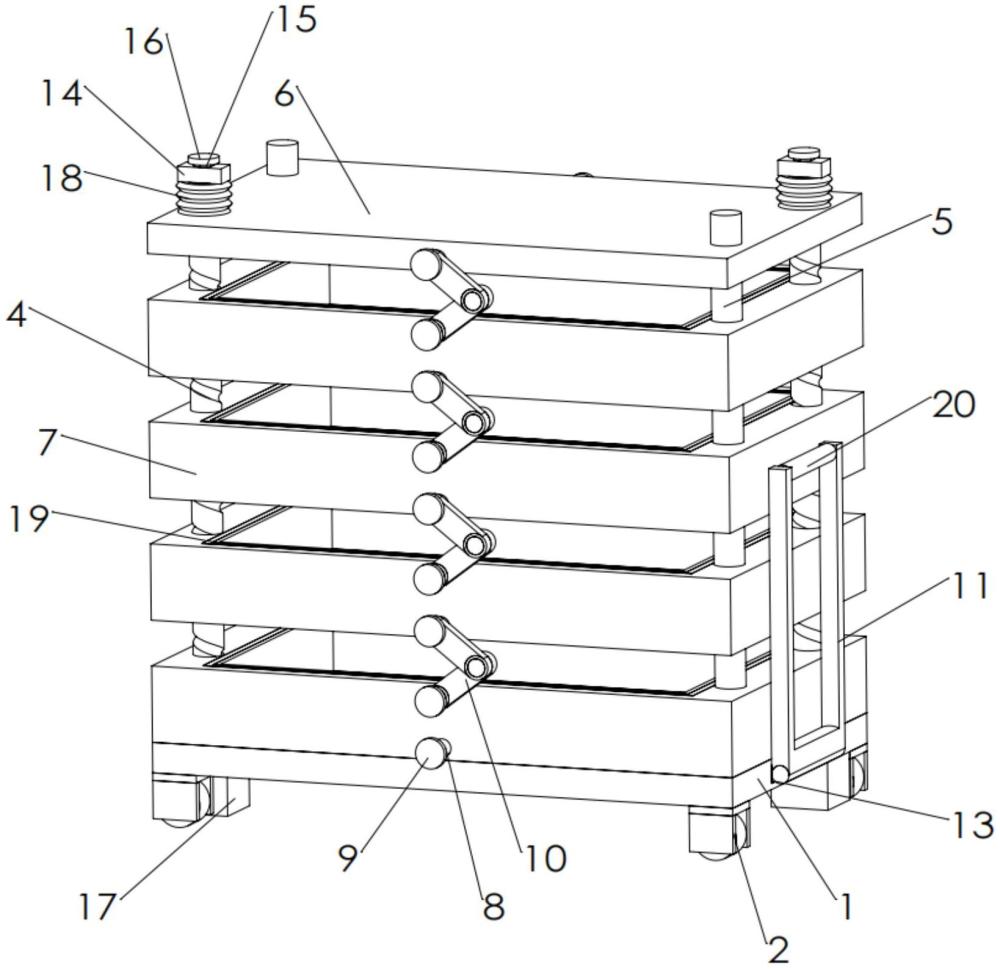 16
15
14
6
18
5
4
20
7
19
11
13
9
10
17
8
1
2