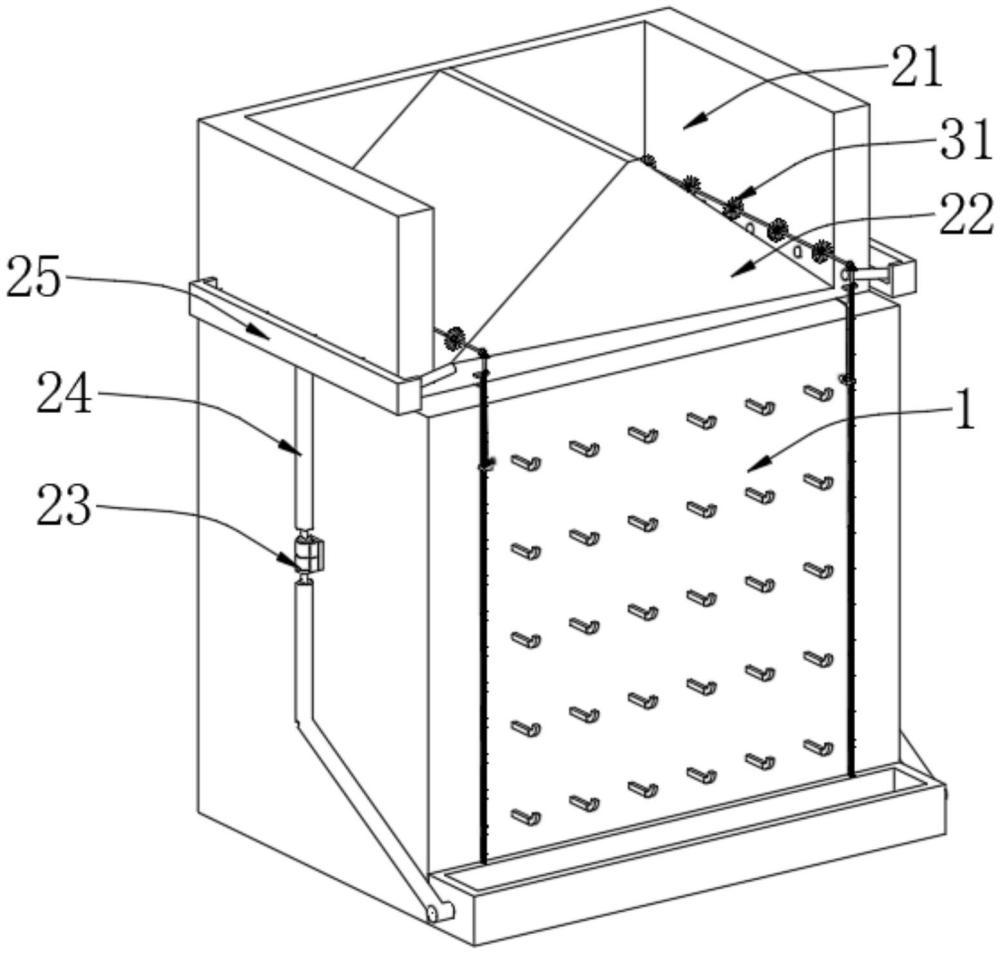 21
31
22
25
24
1
23