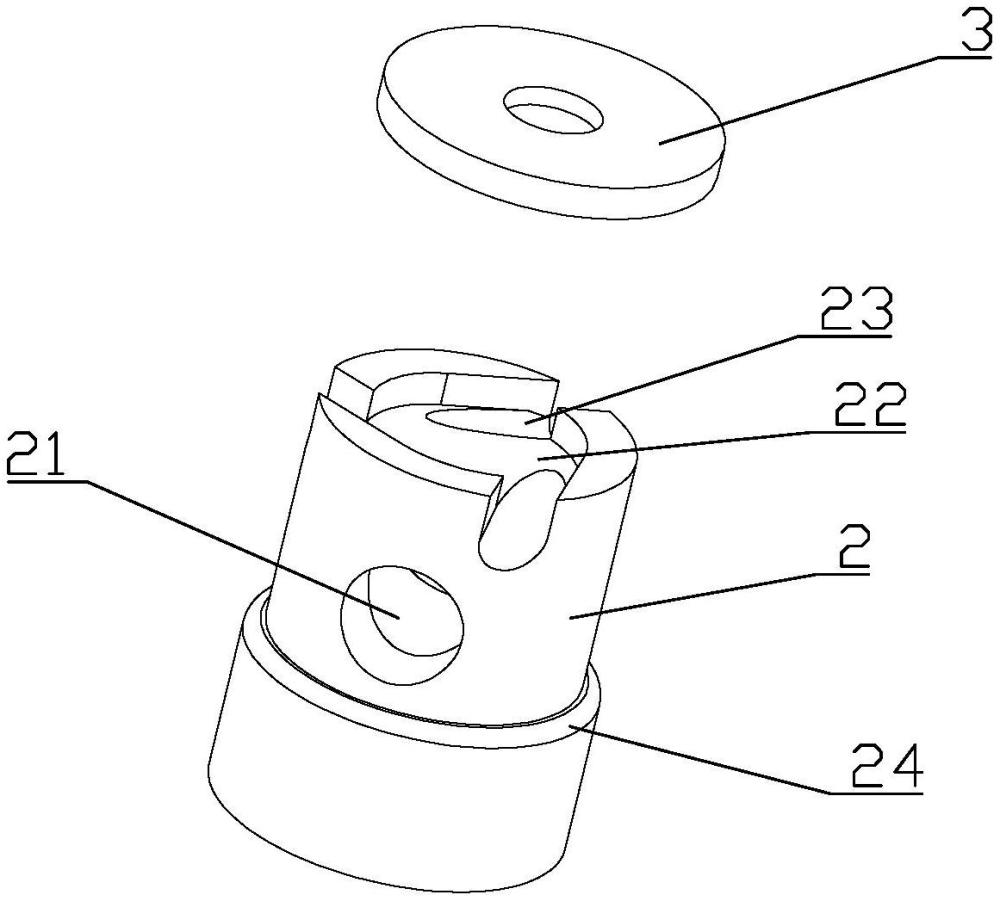 3

23

22

21

2

24