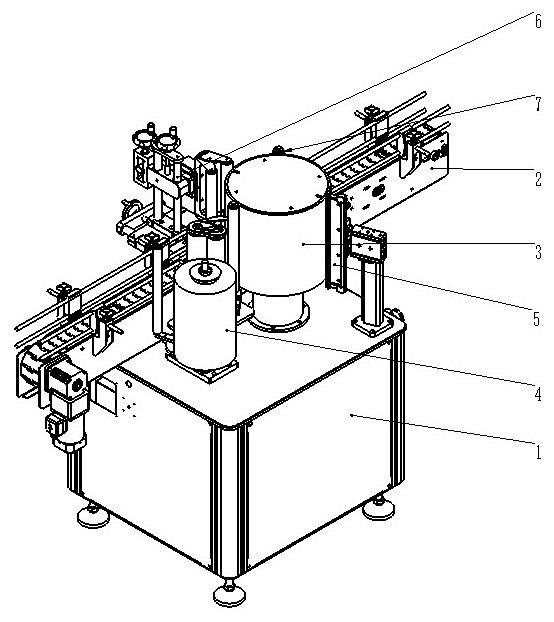 6
7
2
3
5
4
1