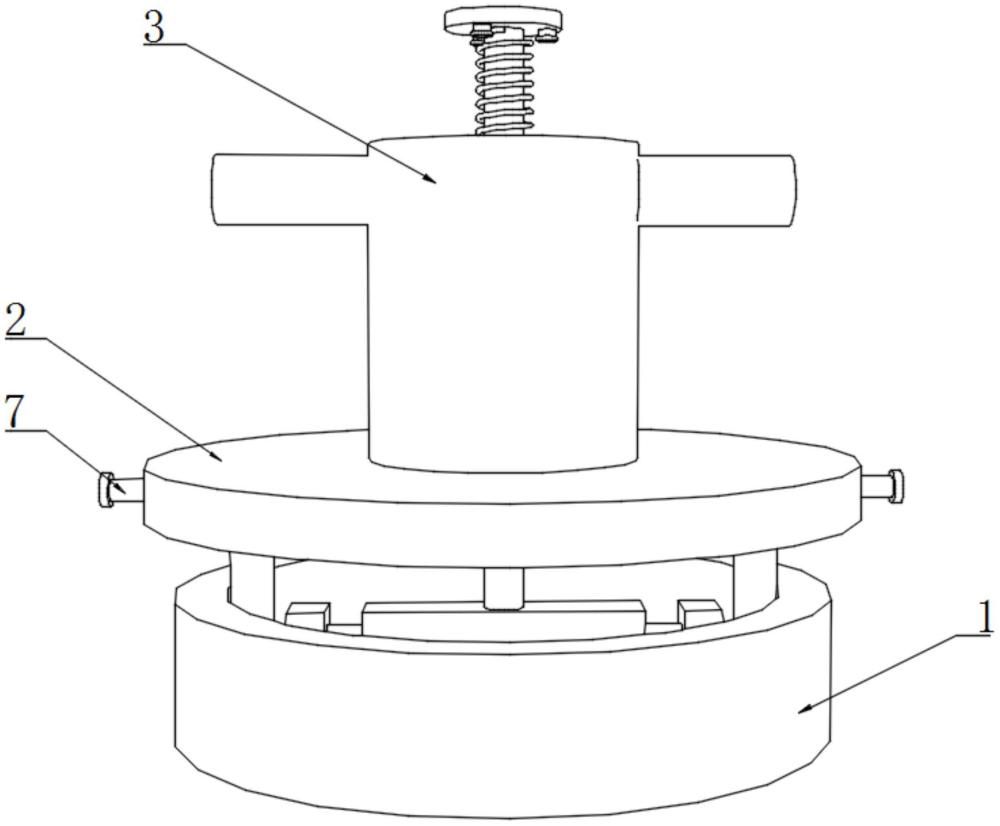 3
2
7
1