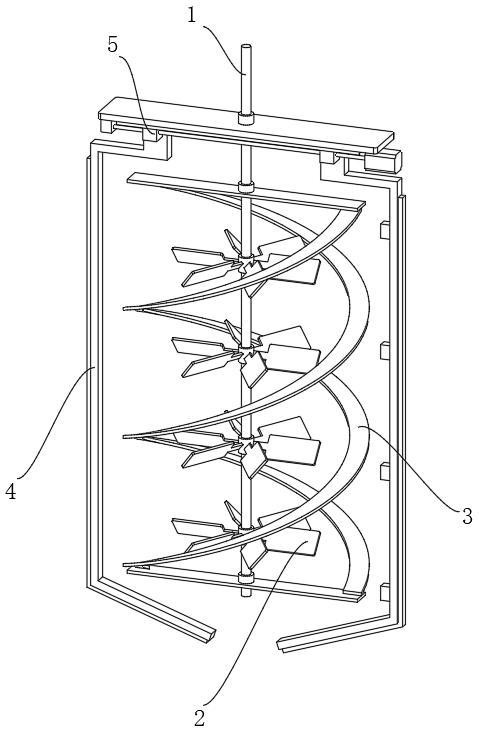 1
5
4
3
2