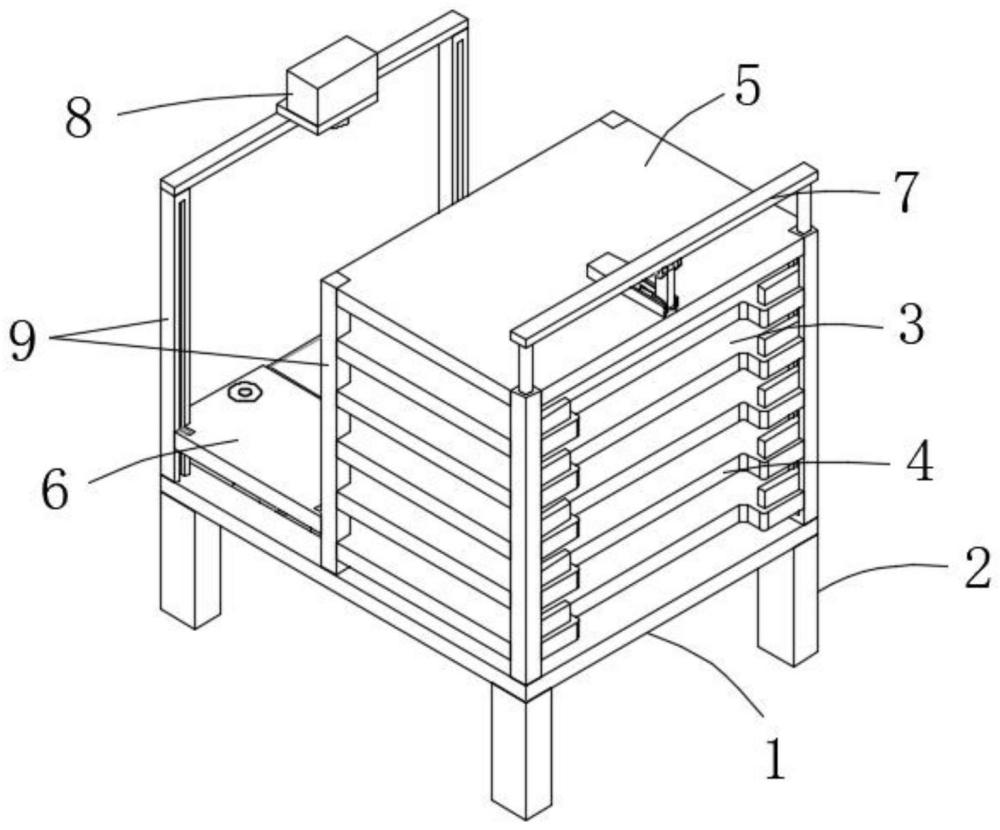 8
5
7
9
3
6
4
2
1