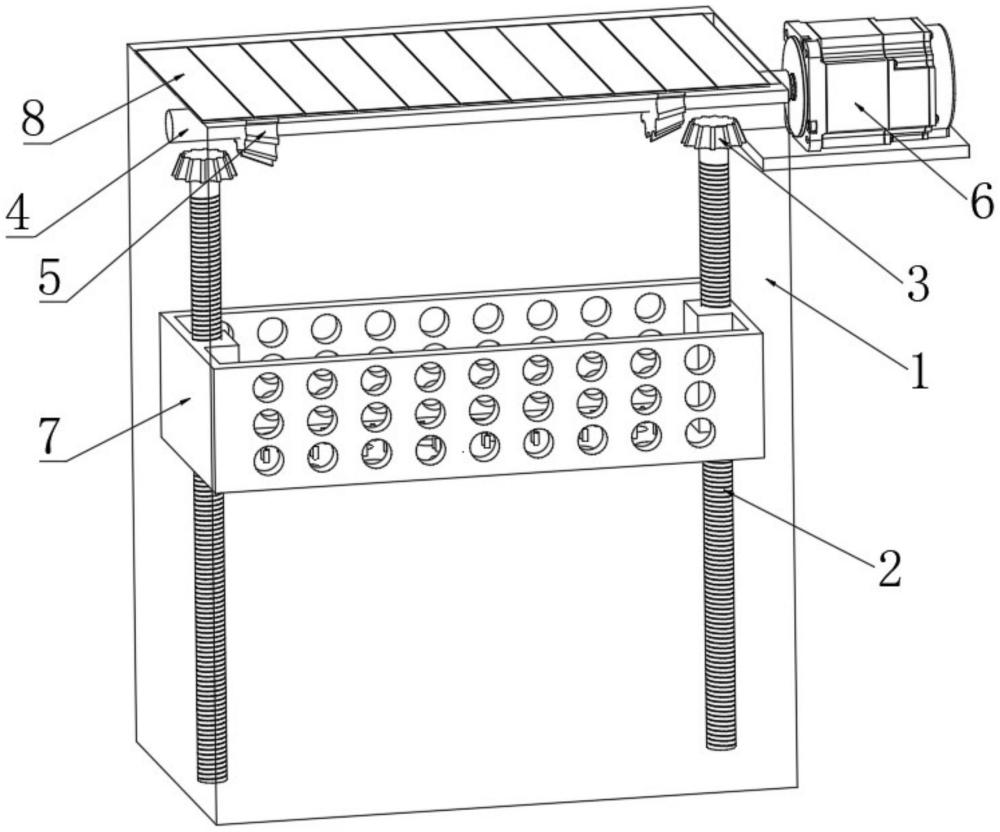 8
4
5
6
3
1
7
2