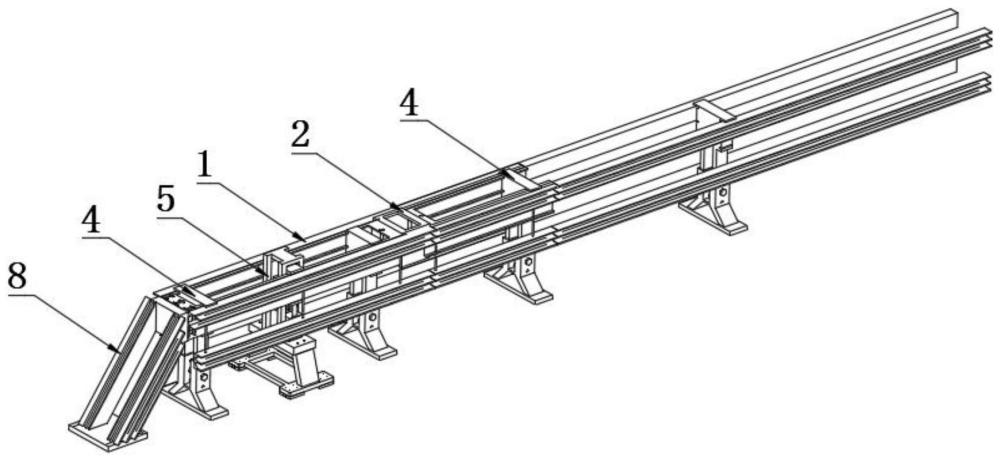 4
2
1
5
4
8