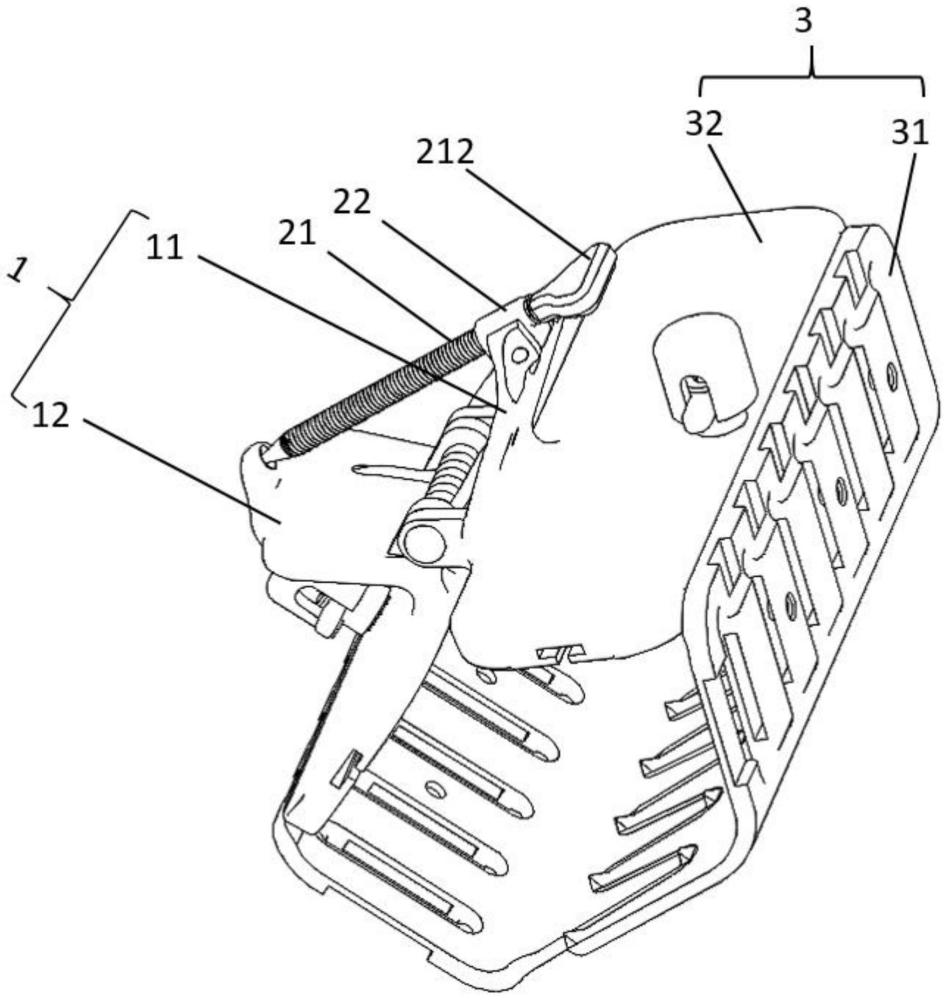 3
32
31
212
22
21
11
1
12