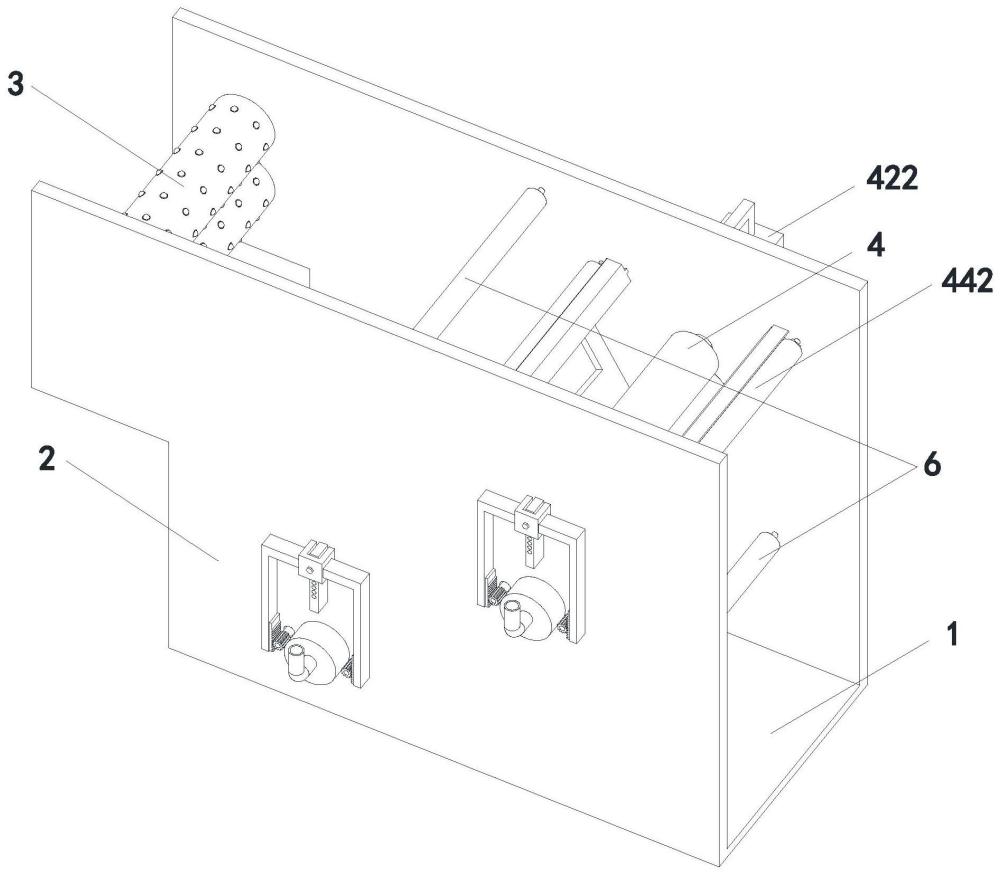 3
422
4
442
2
6
1