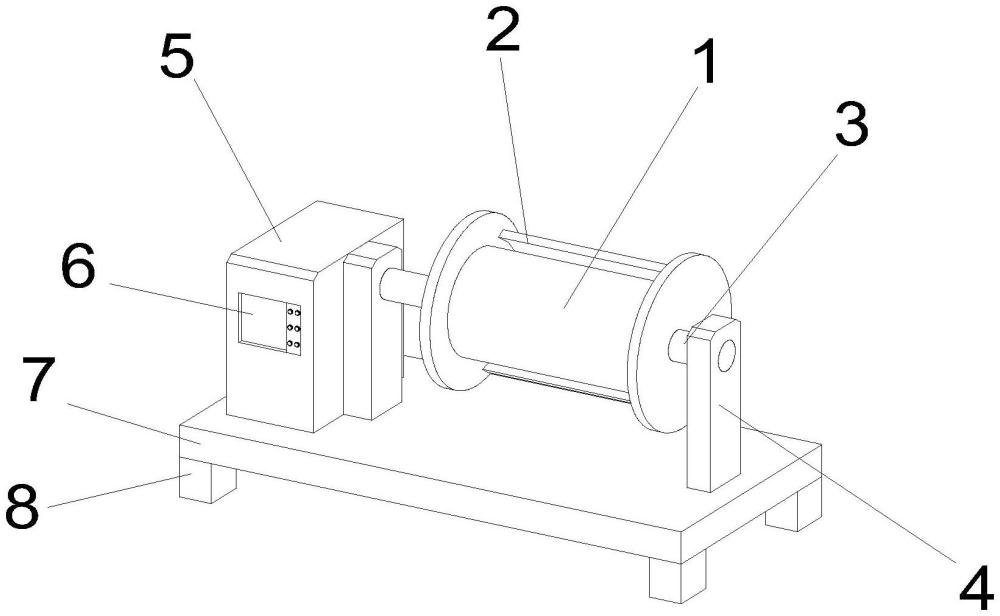 2
1
5
3
6
7
8
4