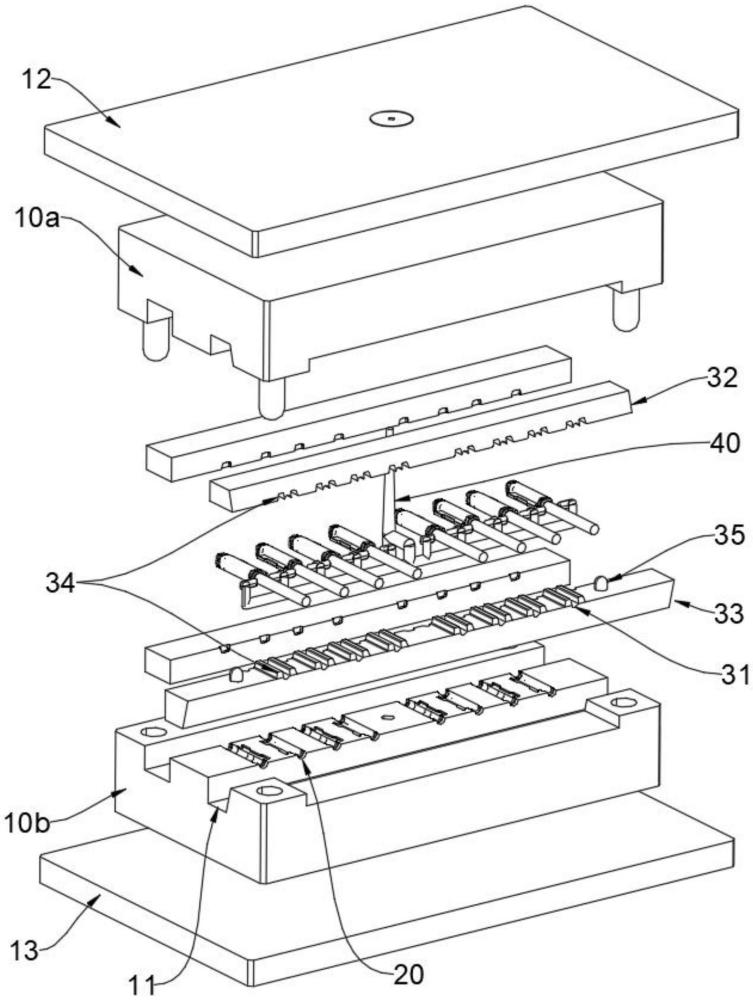 12
10a
32
40
35
34
33
31
10b
13
11
20