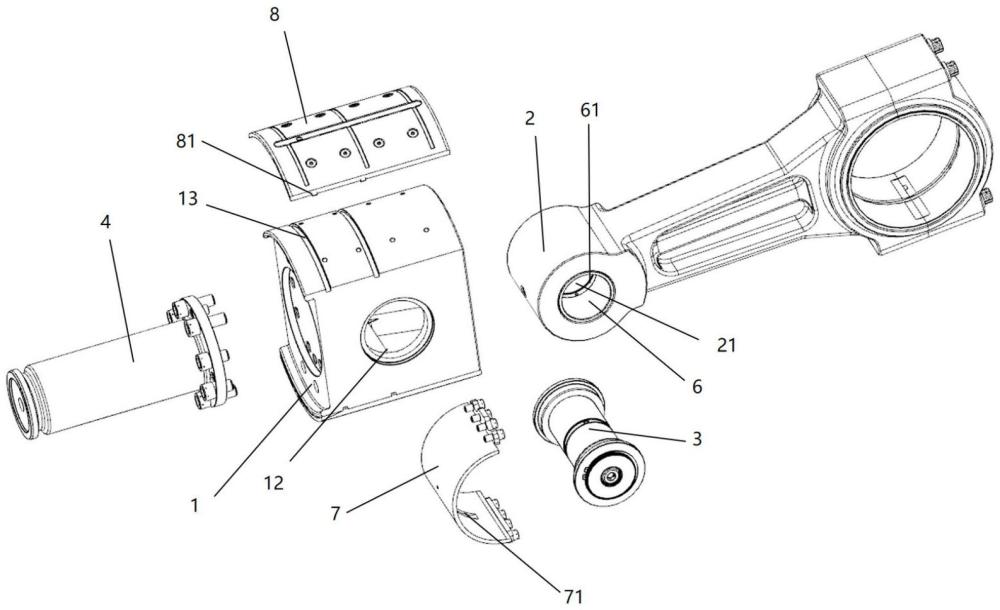 8
81
13
4
2
61
21
6
3
1
12
7
71