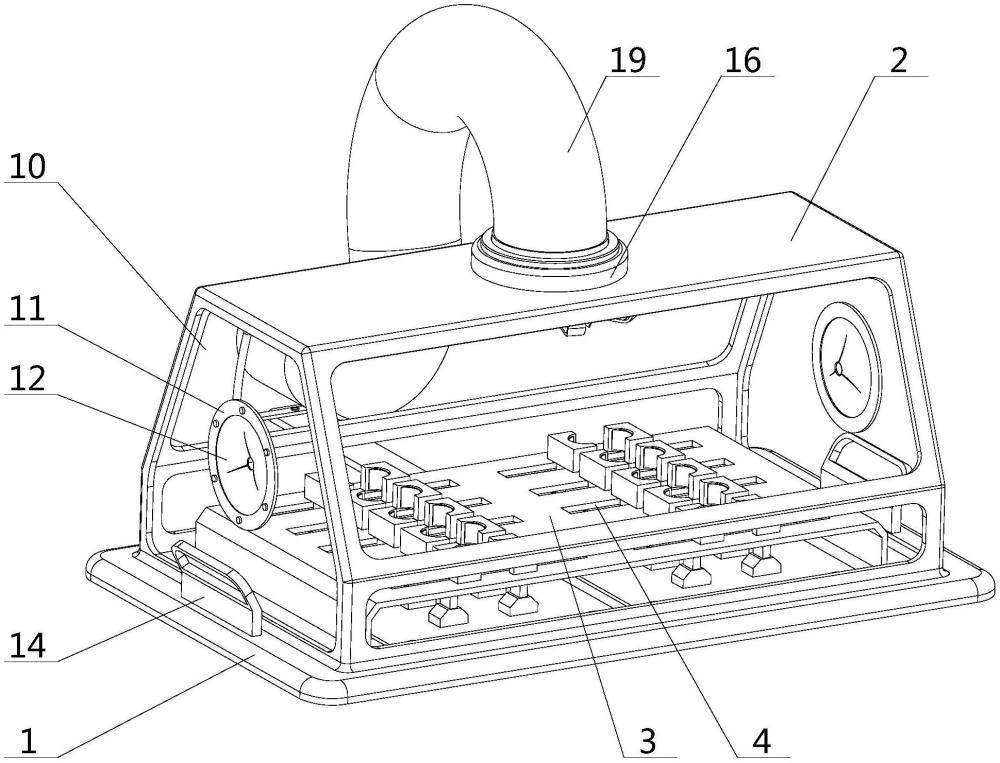 19
16
2
10
11
12
14
1
3
4