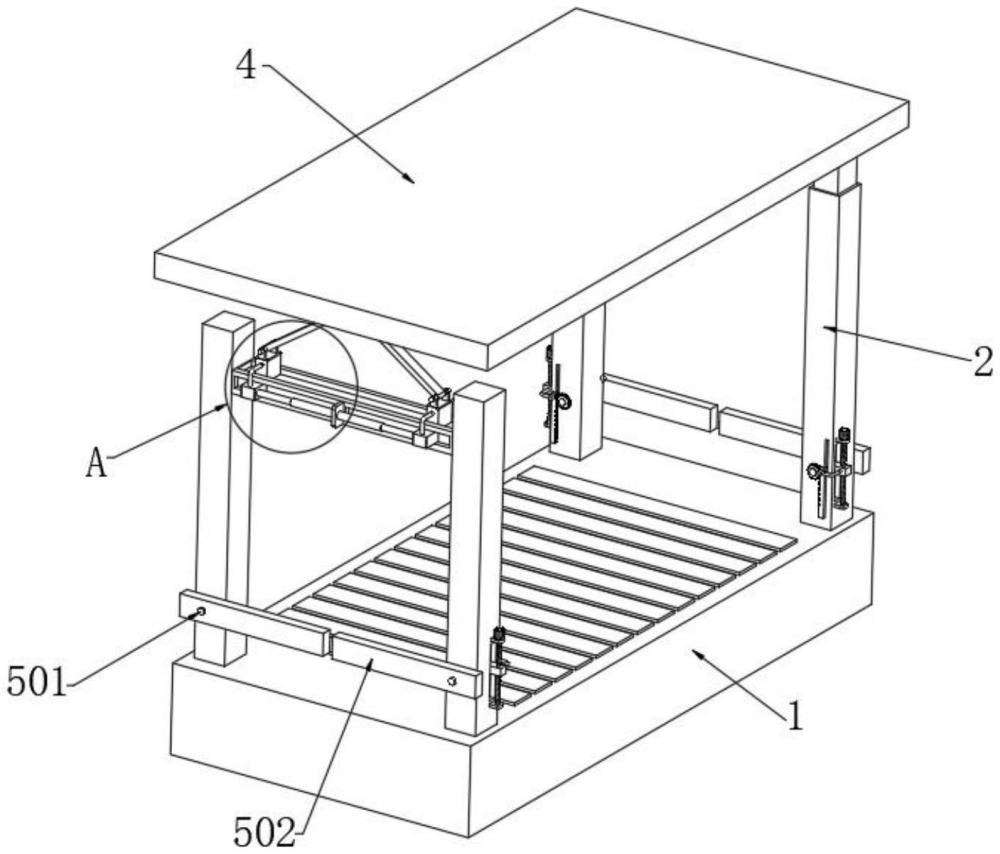 4
2
A
501
1
502