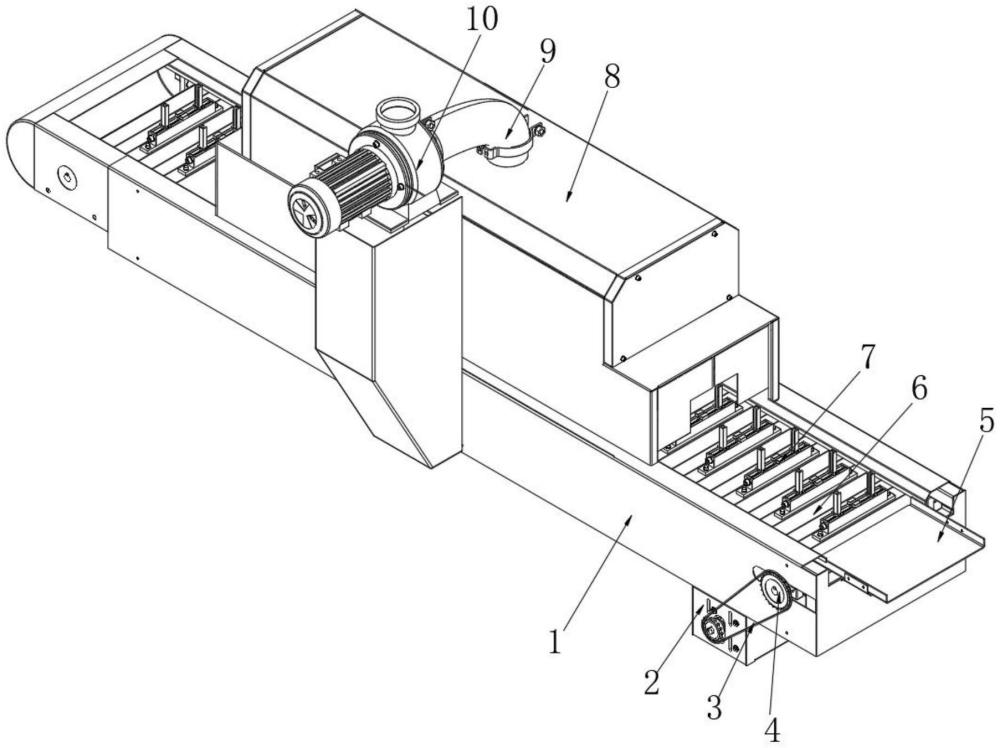 10
9
8
7
6
5
1
2
3
4