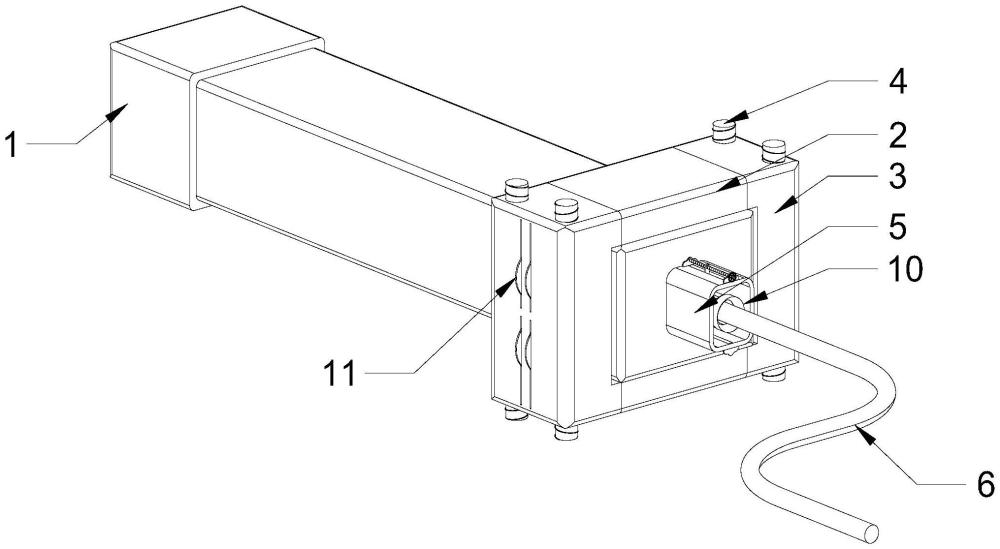 1
4
2
3
5
10
11
6