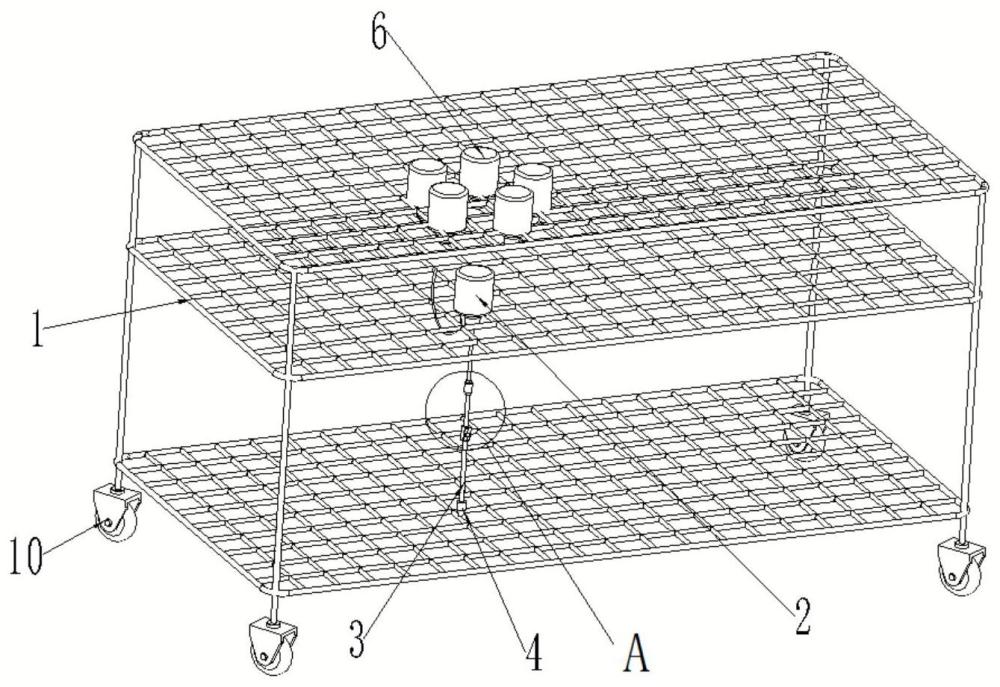 6
1
10
3
4
A
2