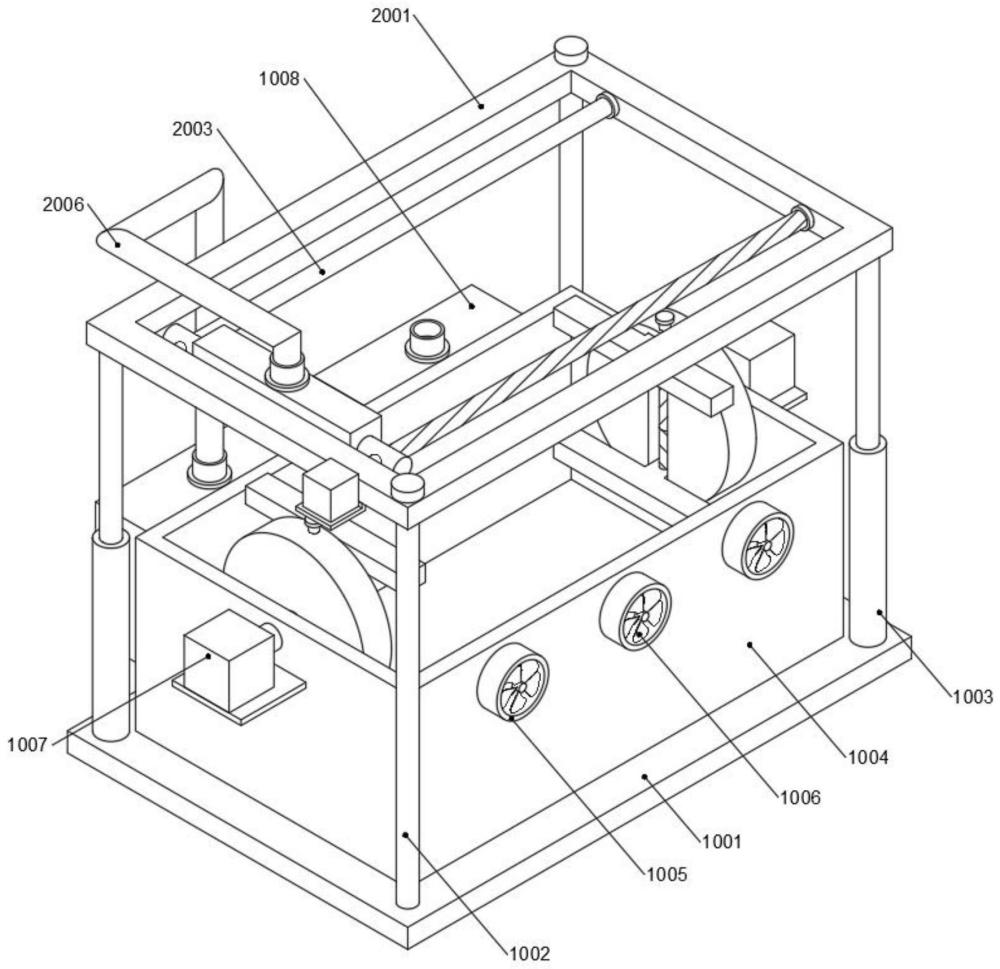 2001
1008
2003
2006
1003
1007
1004
1006
1001
1005
1002