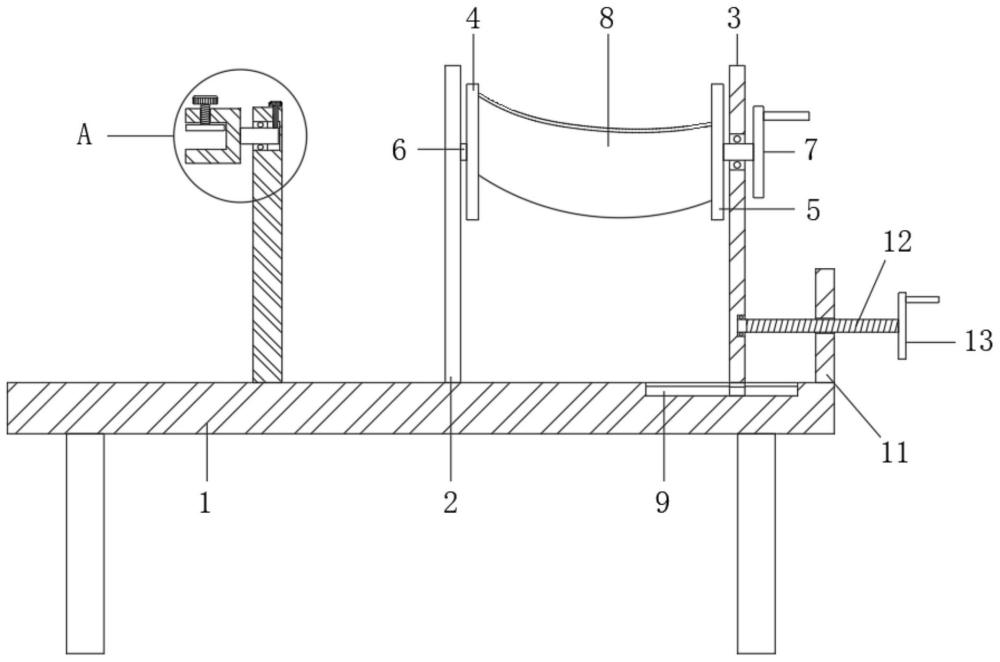 4
8
3
A
6
7
5
12
13
11
1
2
9