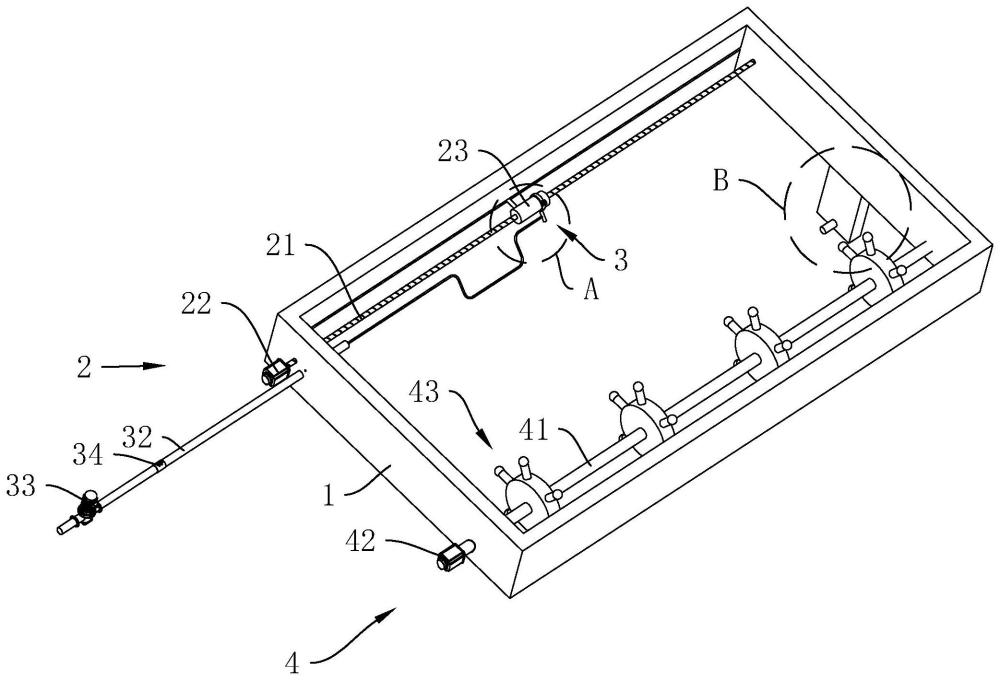 23
B
21
3
A
22
2
43
41
32
34
33
1
42
4