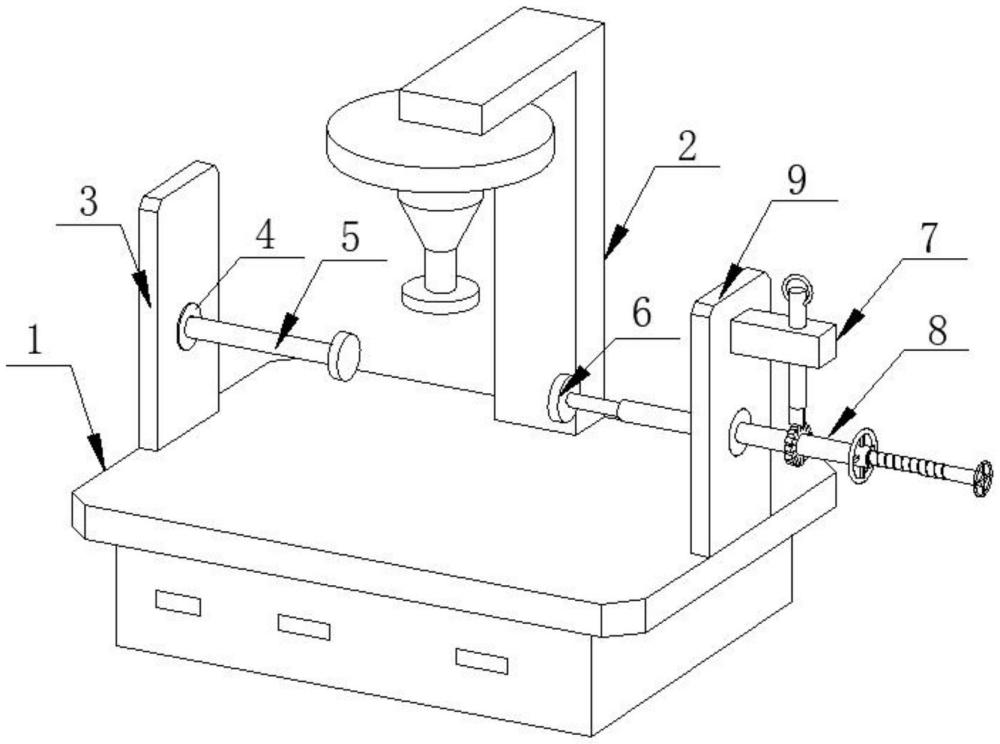 2
9
3
4
5
7
6
8
1