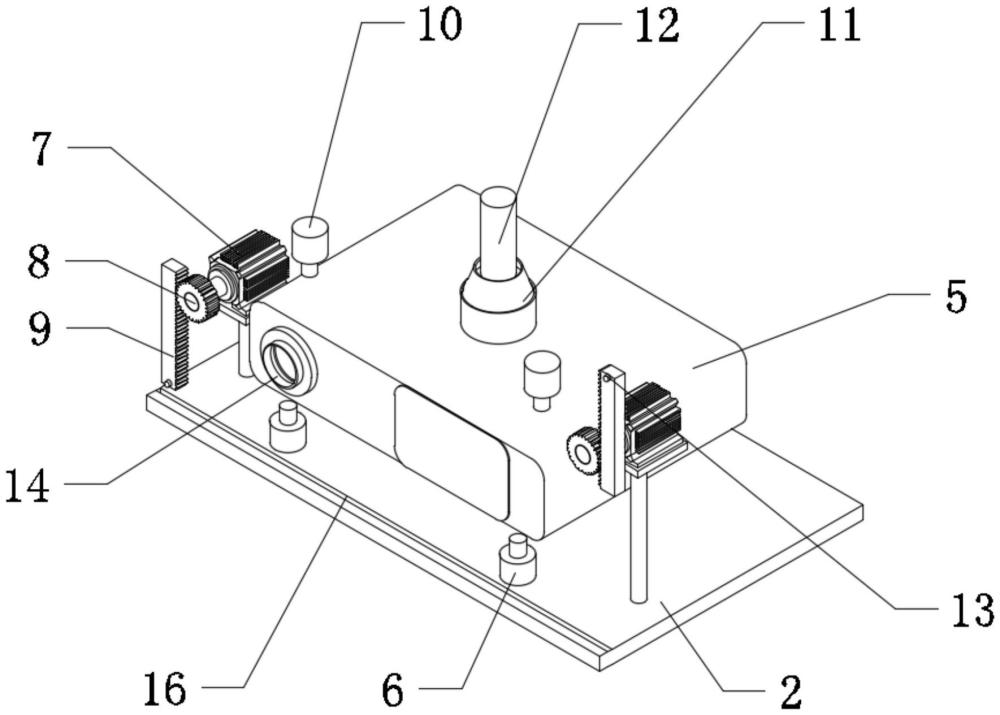 10
12
11
7
8
9
5
14
13
16
6
2