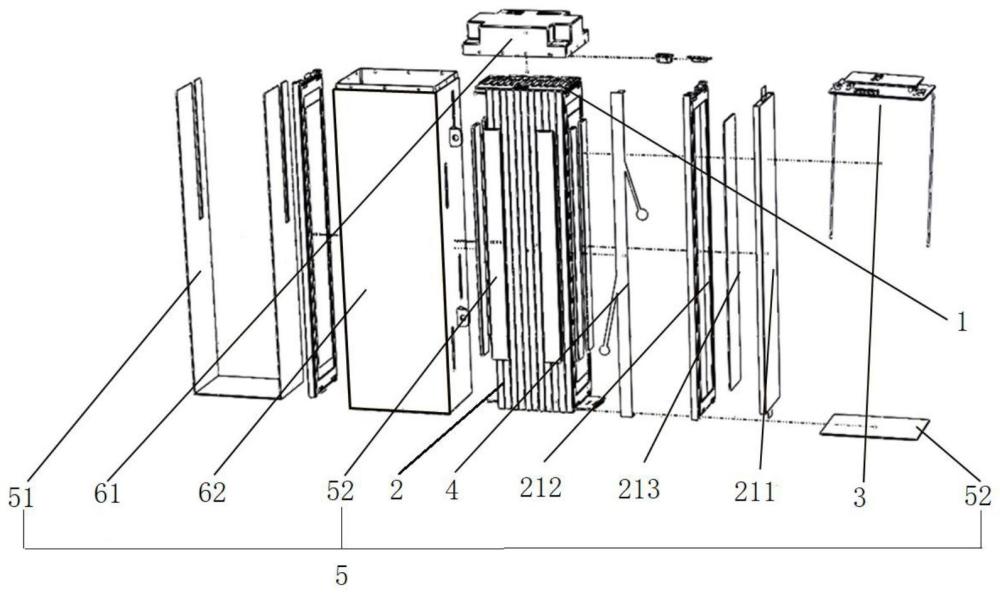 1

51 61 62 52 2 4 212 213 211 3 52

5